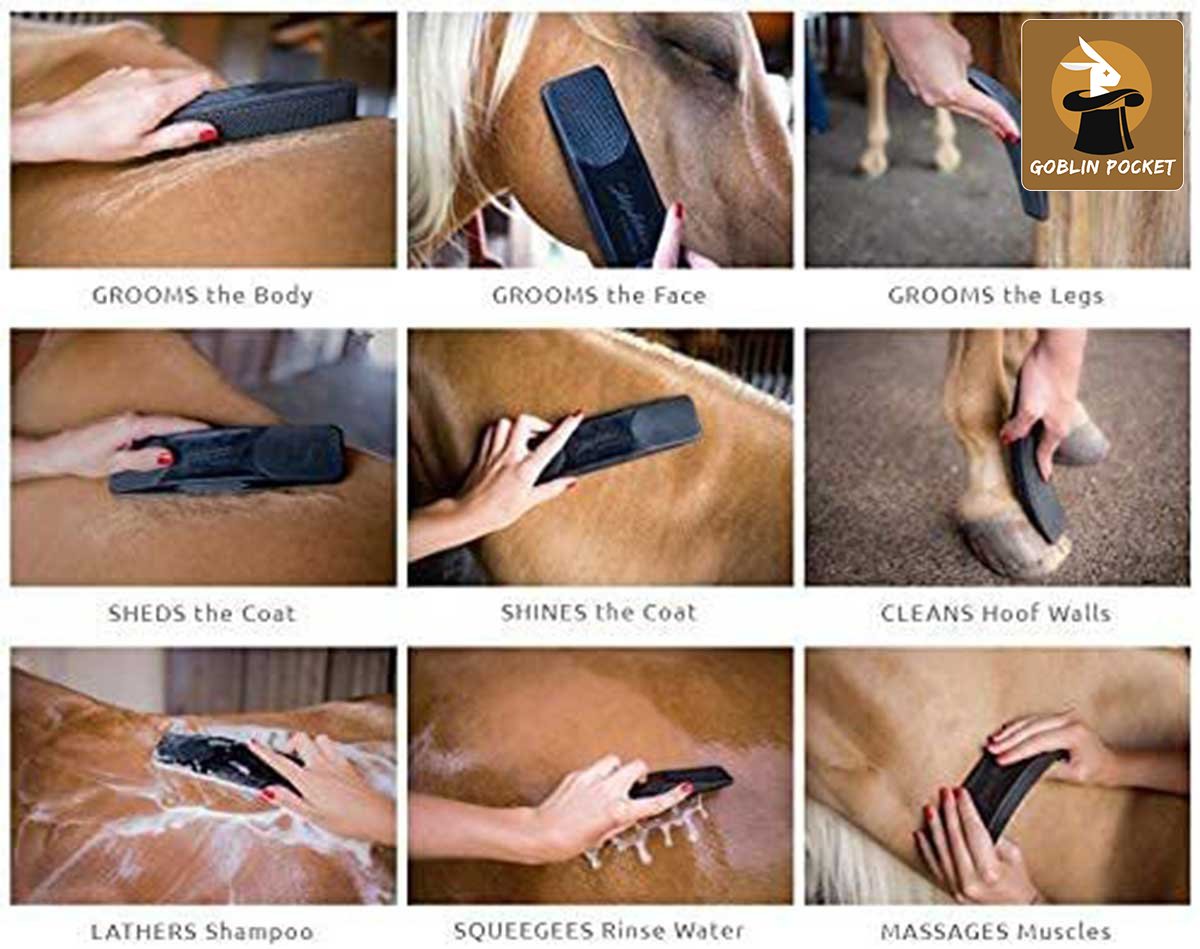 GOBLIN POCKET

GROOMS the Body

GROOMS the Face

GROOMS the Legs

SHEDS the Coat

SHINES the Coat

CLEANS Hoof Walls

LATHERS Shampoo

SQUEEGEES Rinse Water

MASSAGES Muscles