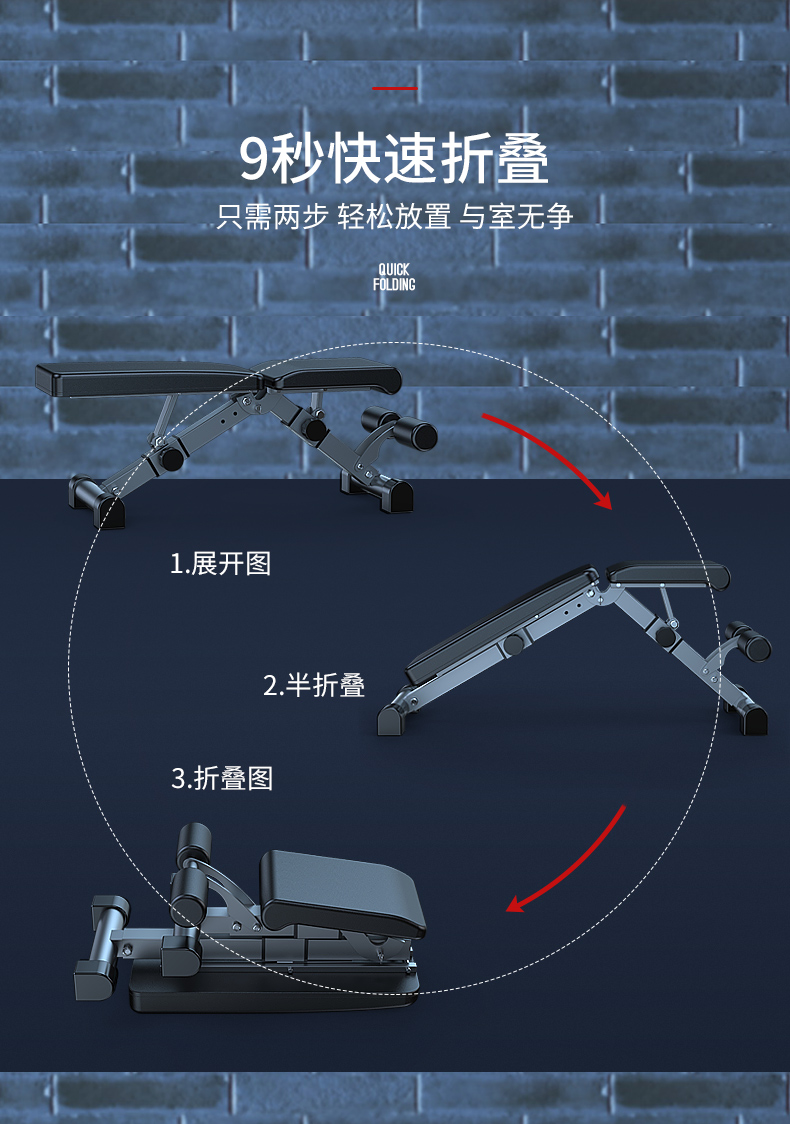 9秒快速折叠

只需两步 轻松放置 与室无争

QUICK FOLDING

1.展开图

2.半折叠

3.折叠图