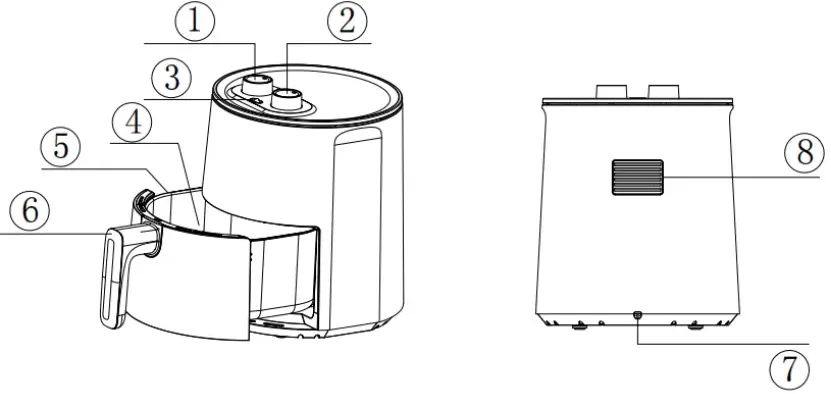 ①
②
③
④
⑤
⑥
⑧
⑦