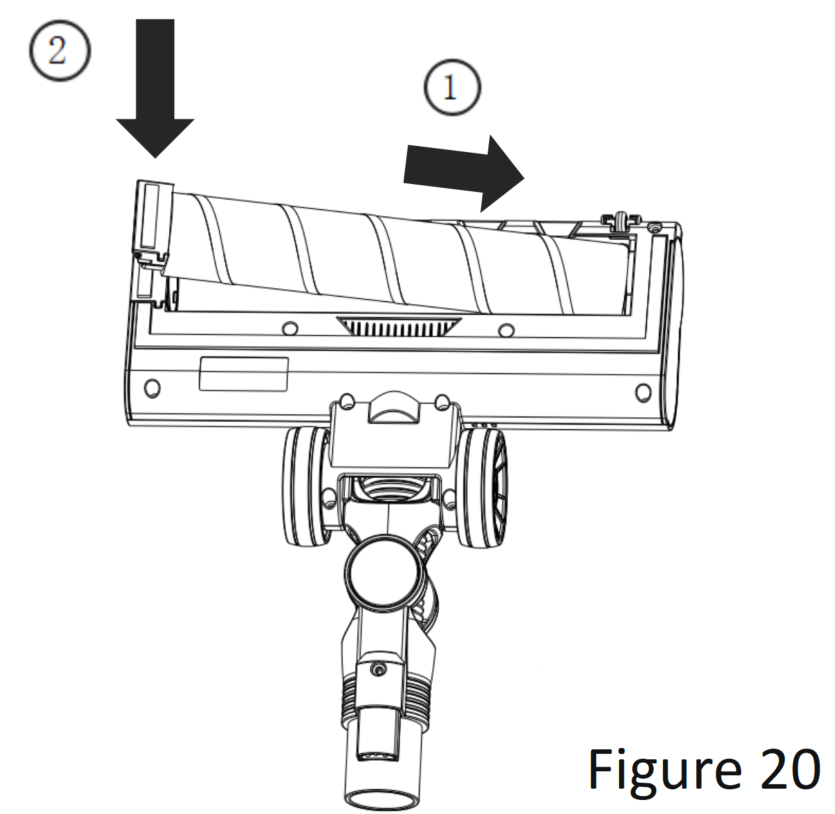 ②

①

Figure 20