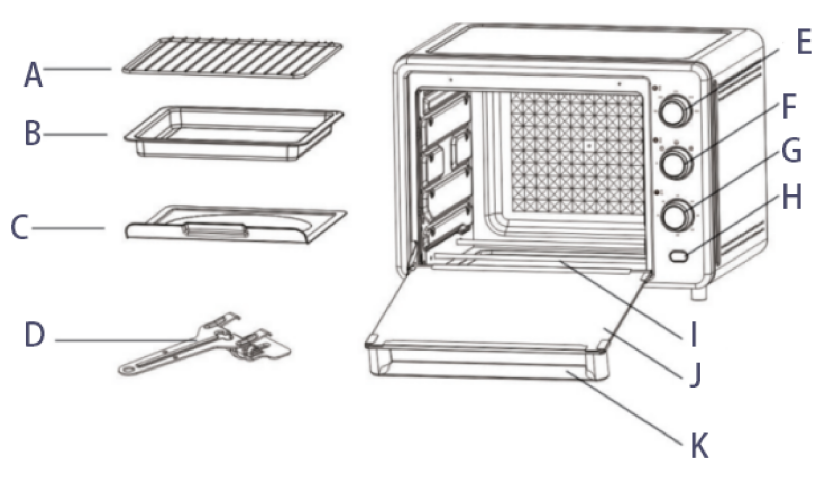 A
B
C
D
E
F
G
H
I
J
K