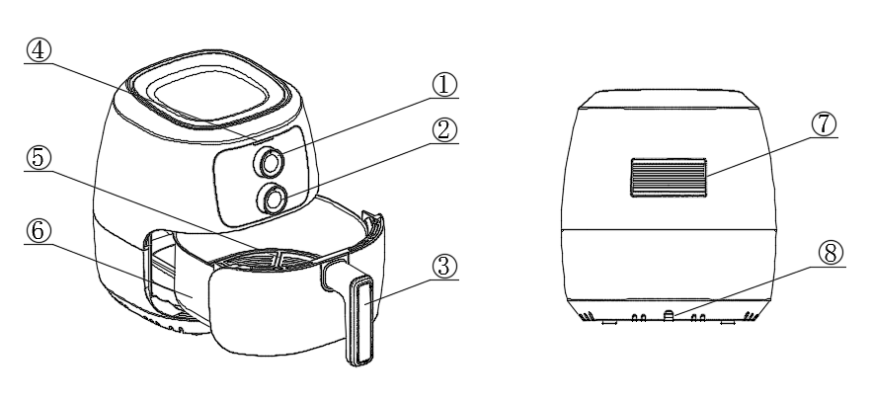 ④
①
②
⑤
⑥
③
⑦
⑧