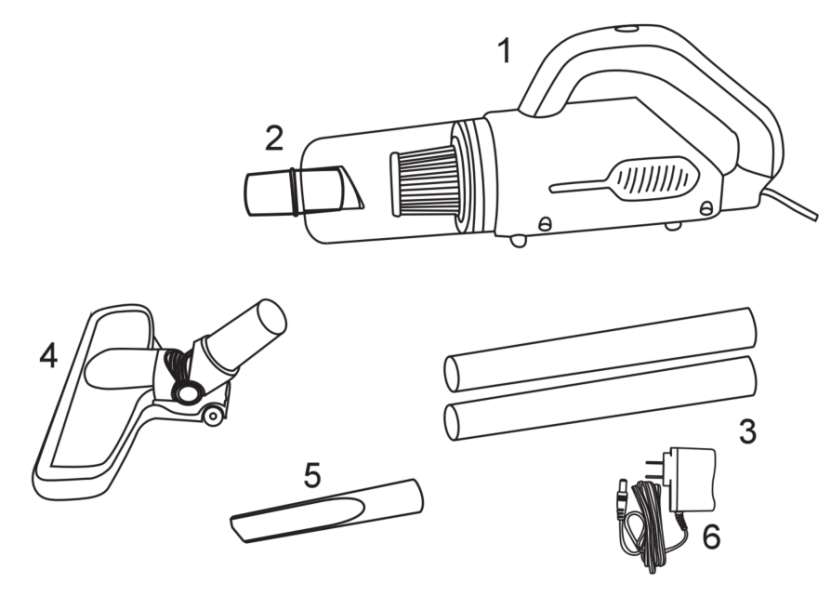 1
2
4
3
5
6