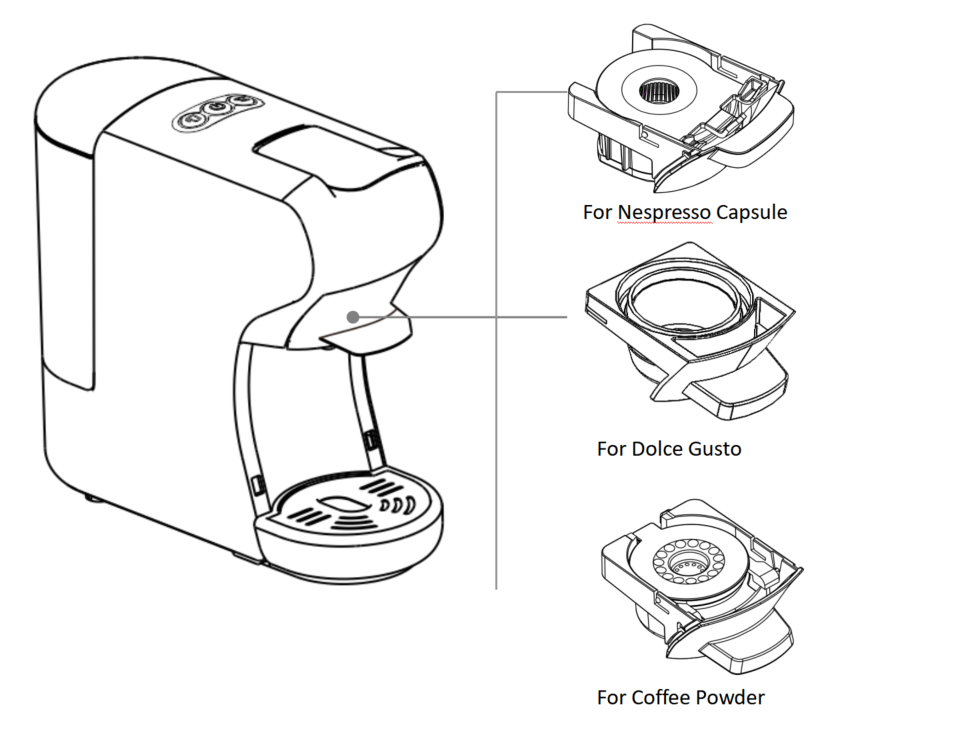 For Nespresso Capsule

For Dolce Gusto

For Coffee Powder