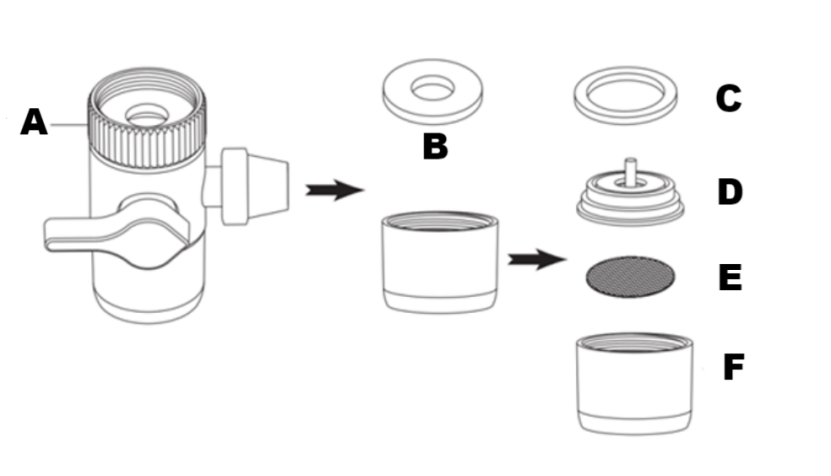 A
B
C
D
E
F