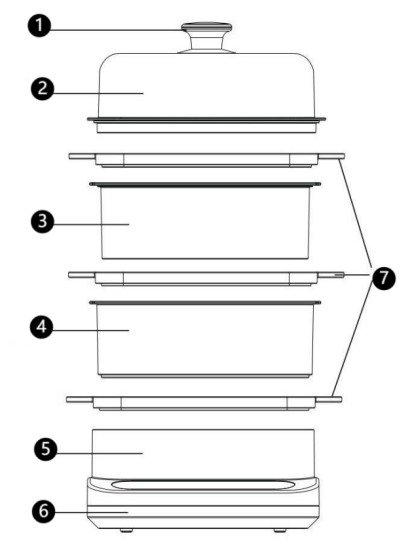 1
2
3
7
4
5
6