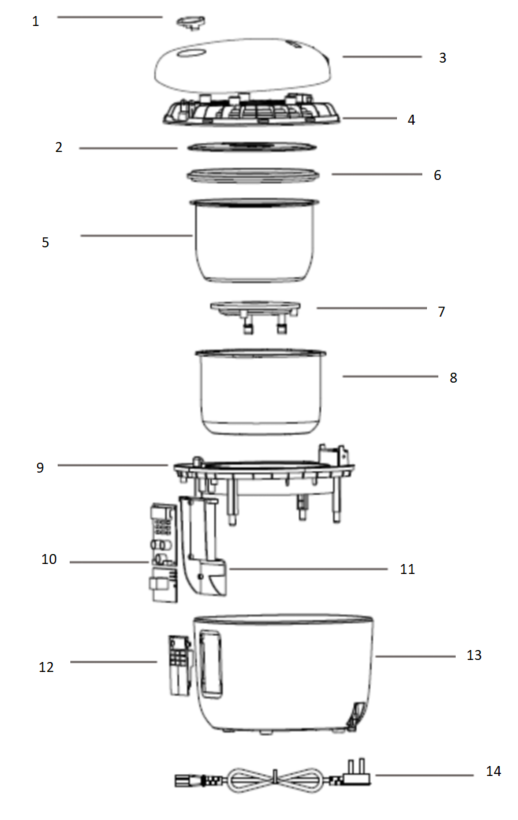 1
3
4
2
6
5
7
8
9
10
11
12
13
14