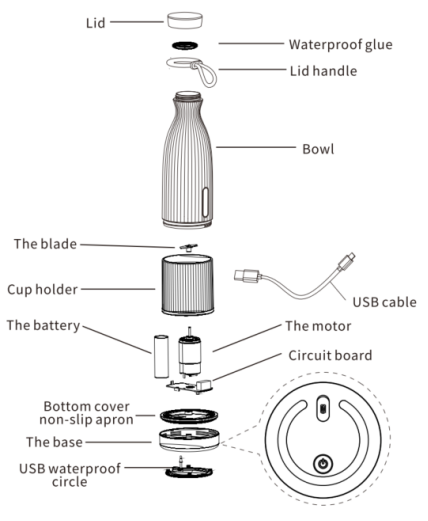 Lid
Waterproof glue
Lid handle
Bowl
The blade
Cup holder
USB cable
The battery
The motor
Circuit board
Bottom cover non-slip apron
The base
USB waterproof circle