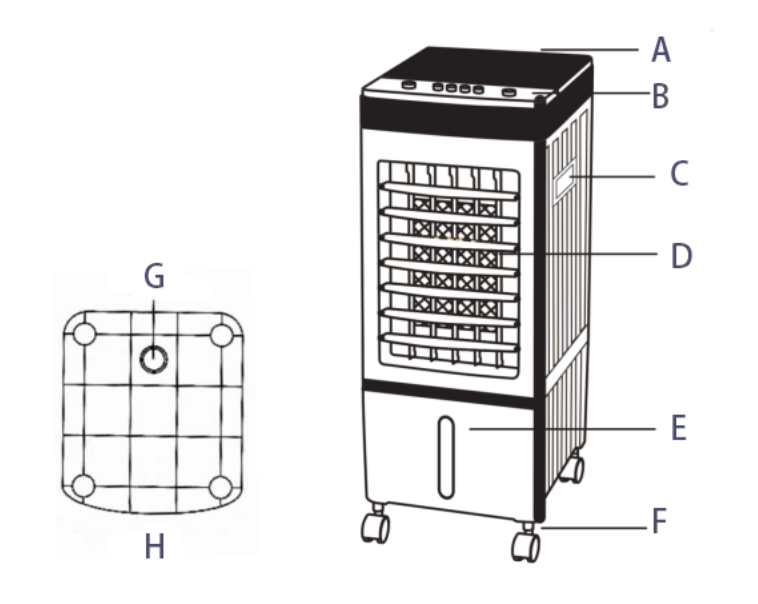 G

H

A

B

C

D

E

F