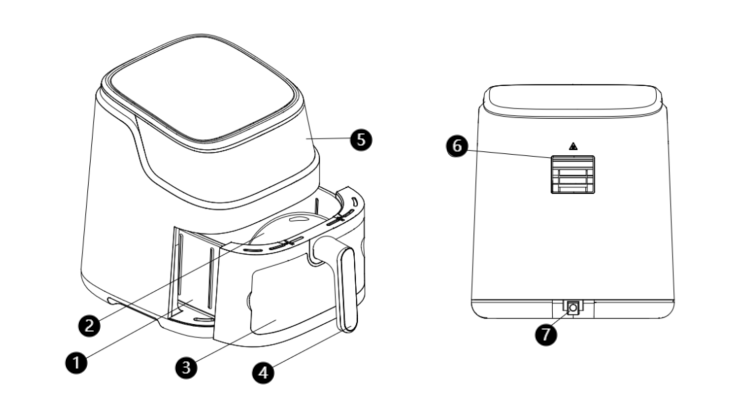 5
6
2
1
3
4
7