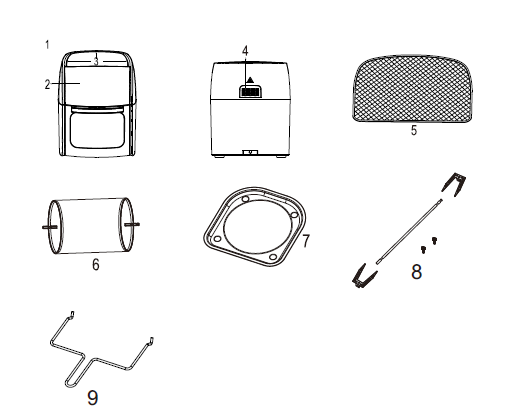 1
3
2
4
5
6
7
8
9