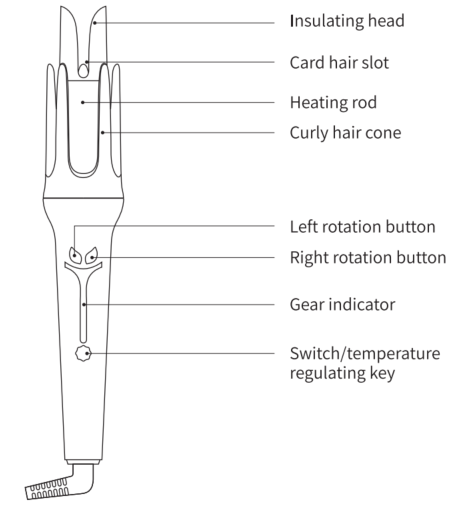 Insulating head

Card hair slot

Heating rod

Curly hair cone

Left rotation button

Right rotation button

Gear indicator

Switch/temperature regulating key