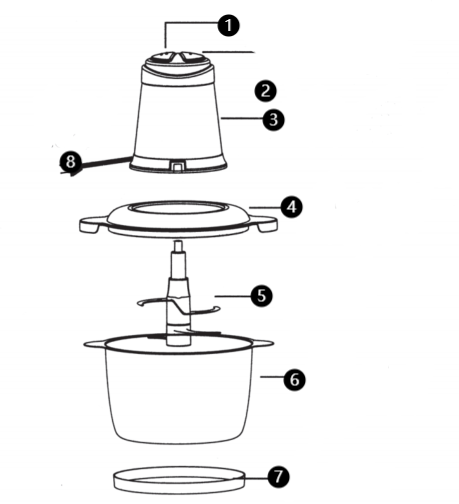 1
2
3
8
4
5
6
7