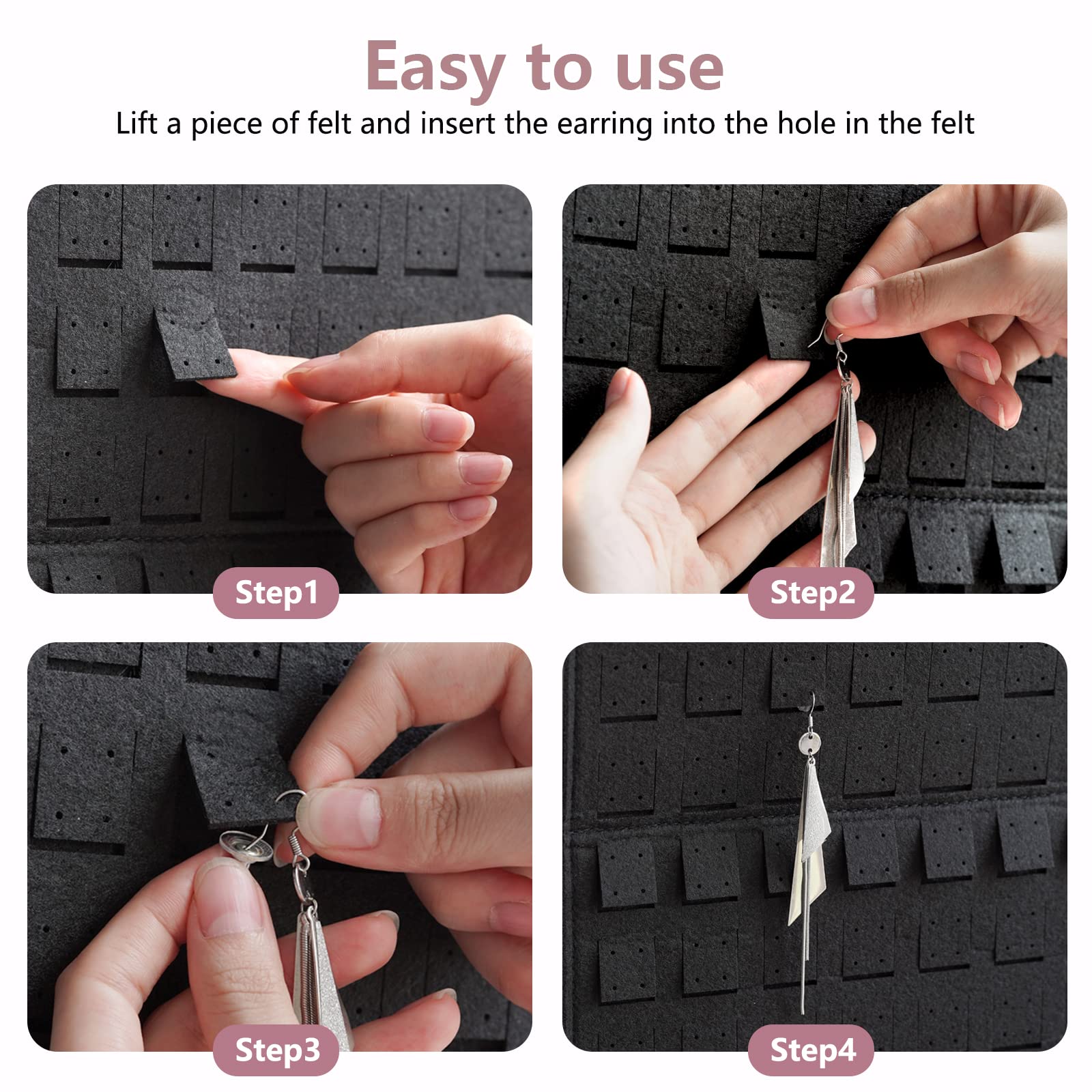 Easy to use

Lift a piece of felt and insert the earring into the hole in the felt

Step1

Step2

Step3

Step4