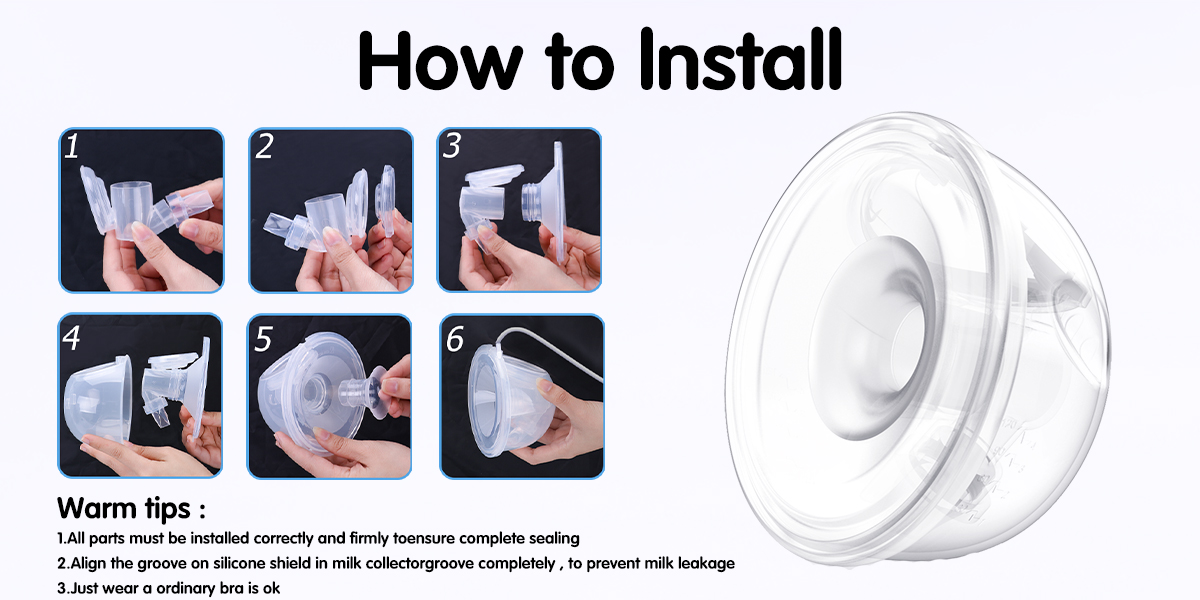 How to Install

1

2

3

4

5

6

Warm tips :

1.All parts must be installed correctly and firmly toensure complete sealing

2.Align the groove on silicone shield in milk collectorgroove completely , to prevent milk leakage

3.Just wear a ordinary bra is ok