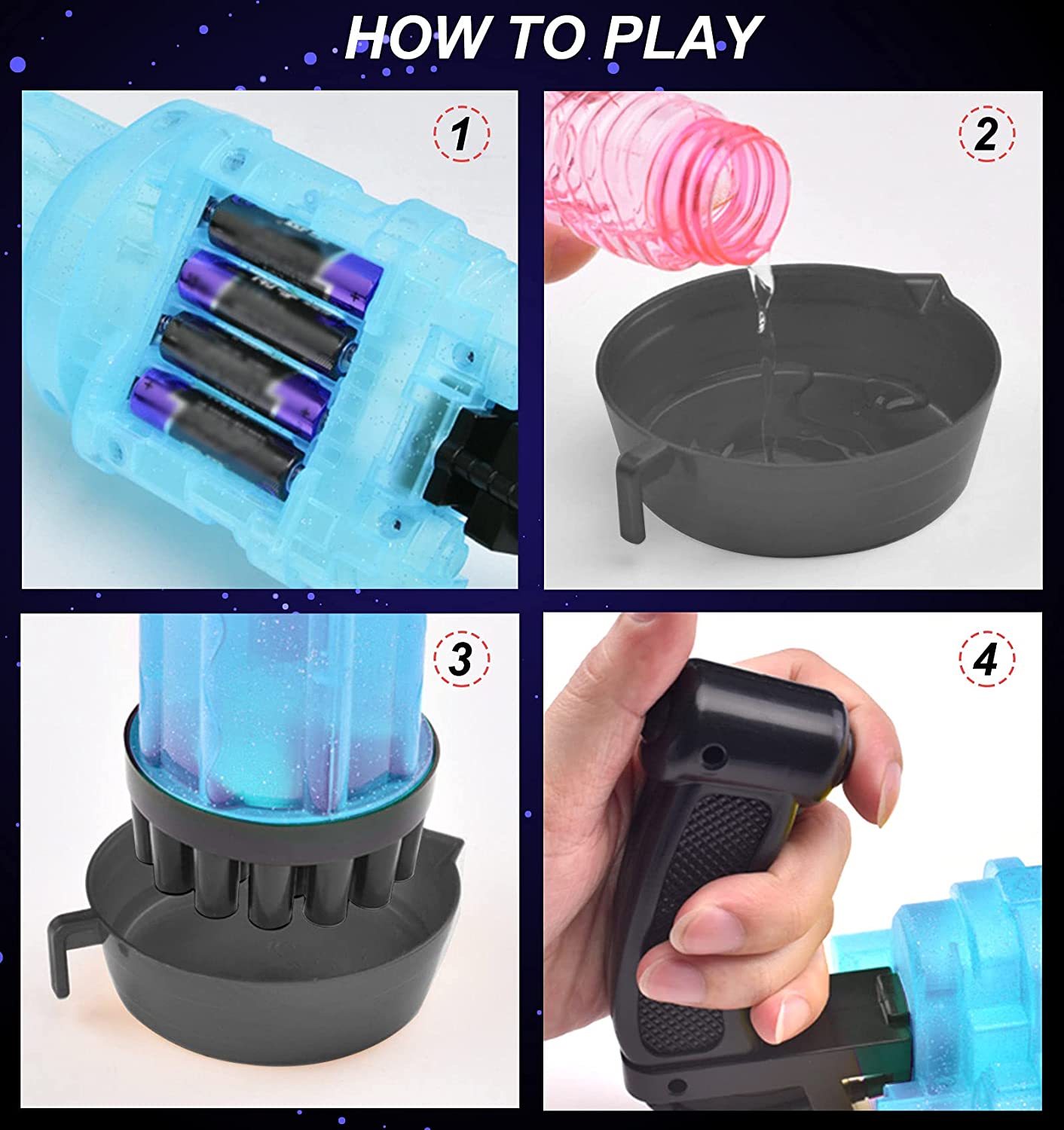 HOW TO PLAY

1

2

3

4