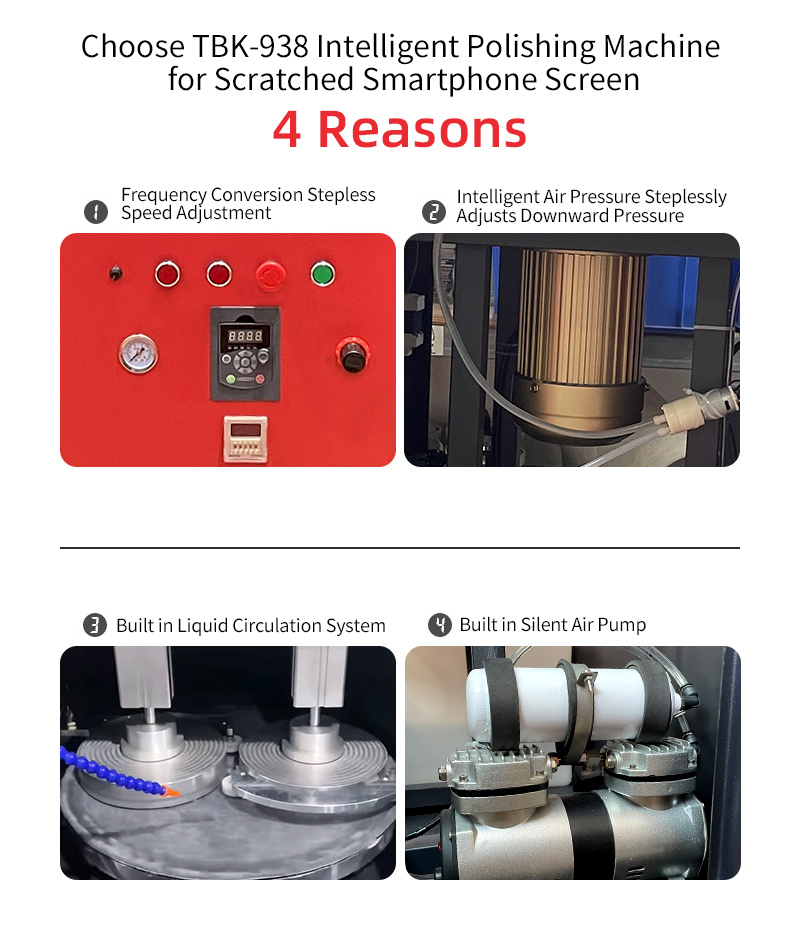 Choose TBK-938 Intelligent Polishing Machine for Scratched Smartphone Screen

4 Reasons

1 Frequency Conversion Stepless Speed Adjustment

2 Intelligent Air Pressure Steplessly Adjusts Downward Pressure

8888

3 Built in Liquid Circulation System

4 Built in Silent Air Pump