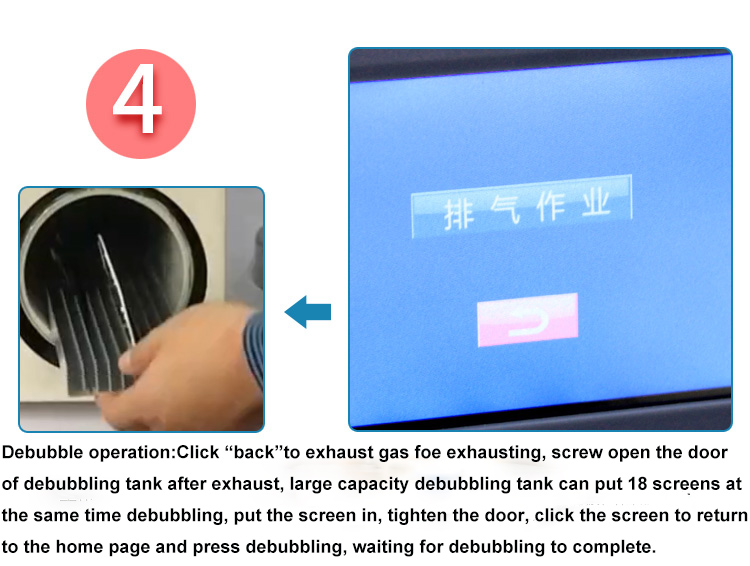 4

排气作业

Debubble operation:Click “back”to exhaust gas foe exhausting, screw open the door of debubbling tank after exhaust, large capacity debubbling tank can put 18 screens at the same time debubbling, put the screen in, tighten the door, click the screen to return to the home page and press debubbling, waiting for debubbling to complete.