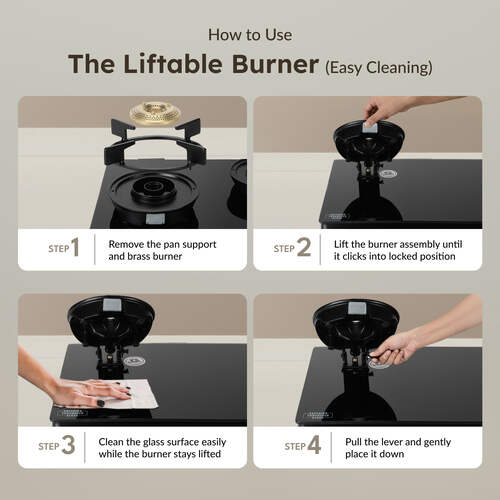 How to Use

The Liftable Burner (Easy Cleaning)

STEP 1
Remove the pan support and brass burner

STEP 2
Lift the burner assembly until it clicks into locked position

STEP 3
Clean the glass surface easily while the burner stays lifted

STEP 4
Pull the lever and gently place it down