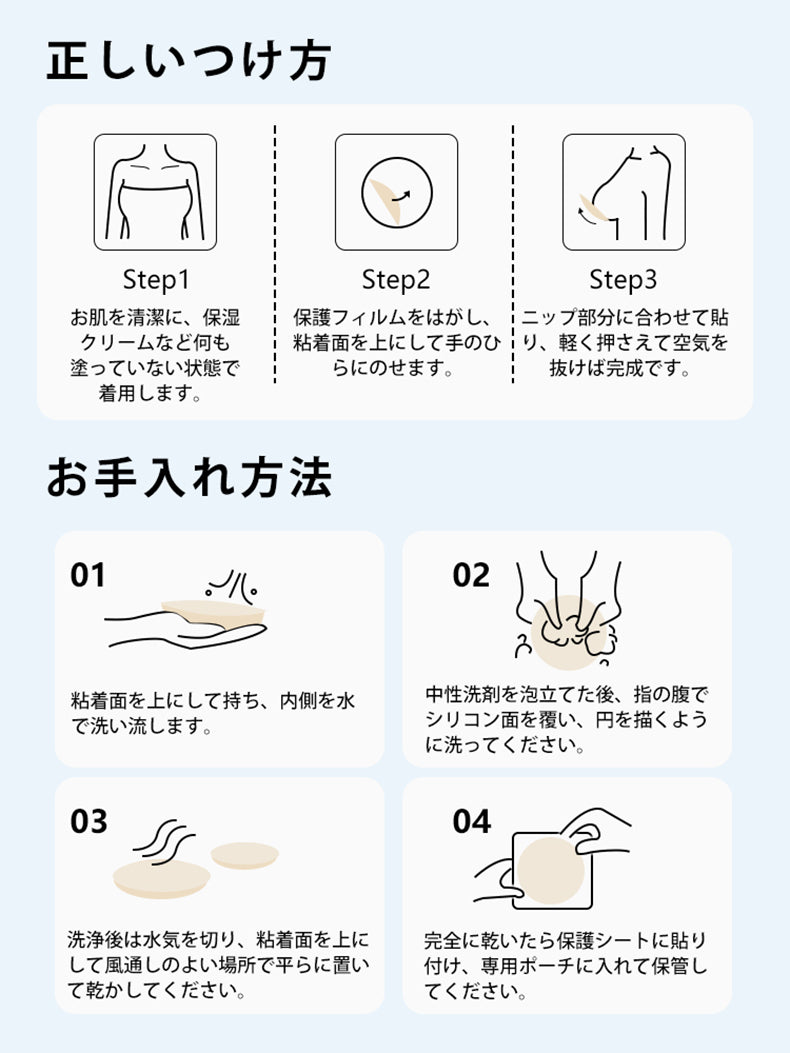 正しいつけ方

Step1
お肌を清潔に、保湿クリームなど何も塗っていない状態で着用します。

Step2
保護フィルムをはがし、粘着面を上にして手のひらにのせます。

Step3
ニップ部分に合わせて貼り、軽く押さえて空気を抜けば完成です。

お手入れ方法

01
粘着面を上にして持ち、内側を水で洗い流します。

02
中性洗剤を泡立てた後、指の腹でシリコン面を覆い、円を描くように洗ってください。

03
洗浄後は水気を切り、粘着面を上にして風通しのよい場所で平らに置いて乾かしてください。

04
完全に乾いたら保護シートに貼り付け、専用ポーチに入れて保管してください。