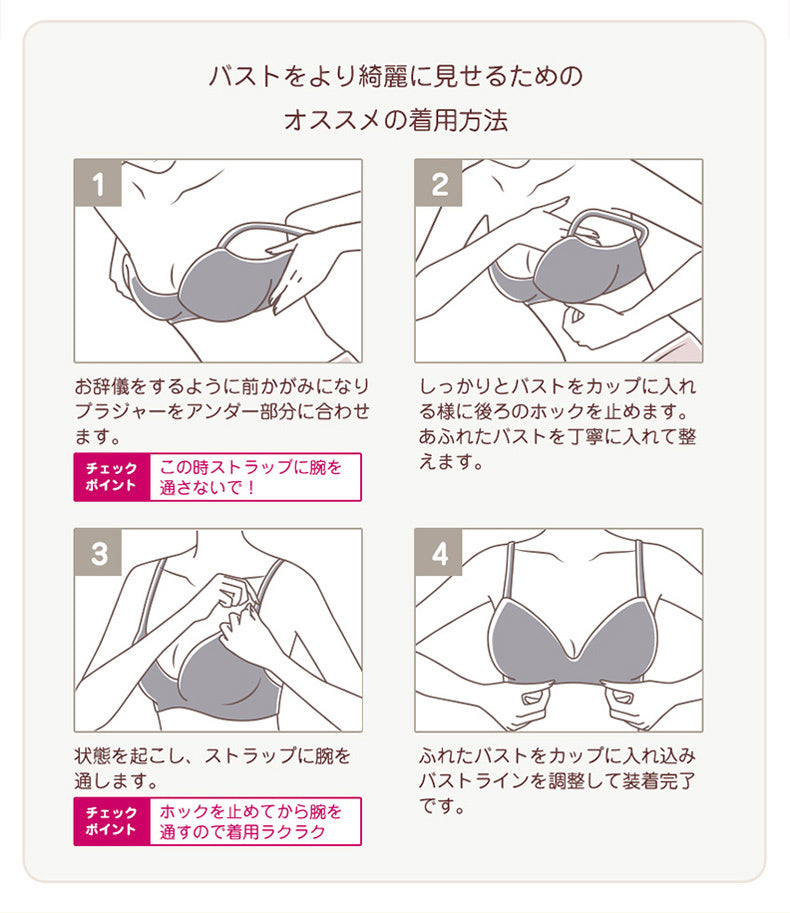 バストをより綺麗に見せるための
オススメの着用方法

1

お辞儀をするように前かがみになりブラジャーをアンダー部分に合わせます。

チェックポイント　この時ストラップに腕を通さないで！

2

しっかりとバストをカップに入れる様に後ろのホックを止めます。あふれたバストを丁寧に入れて整えます。

3

状態を起こし、ストラップに腕を通します。

チェックポイント　ホックを止めてから腕を通すので着用ラクラク

4

ふれたバストをカップに入れ込みバストラインを調整して装着完了です。