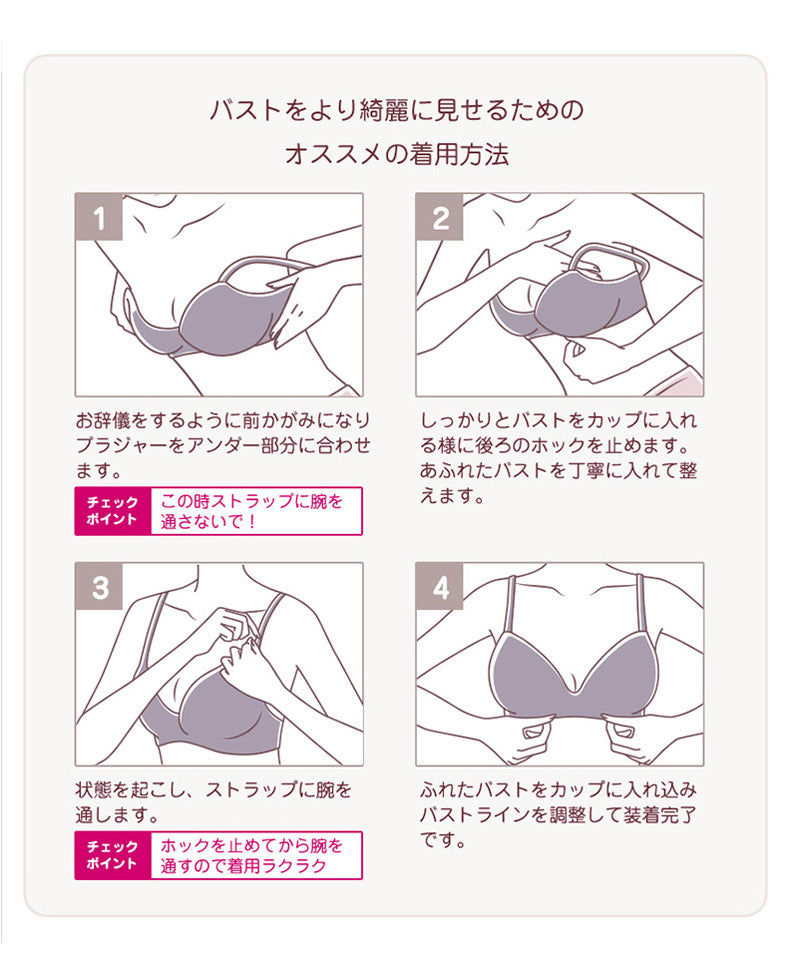 バストをより綺麗に見せるための
オススメの着用方法

1

お辞儀をするように前かがみになりブラジャーをアンダー部分に合わせます。

チェックポイント
この時ストラップに腕を通さないで！

2

しっかりとバストをカップに入れる様に後ろのホックを止めます。あふれたバストを丁寧に入れて整えます。

3

状態を起こし、ストラップに腕を通します。

チェックポイント
ホックを止めてから腕を通すので着用ラクラク

4

ふれたバストをカップに入れ込みバストラインを調整して装着完了です。