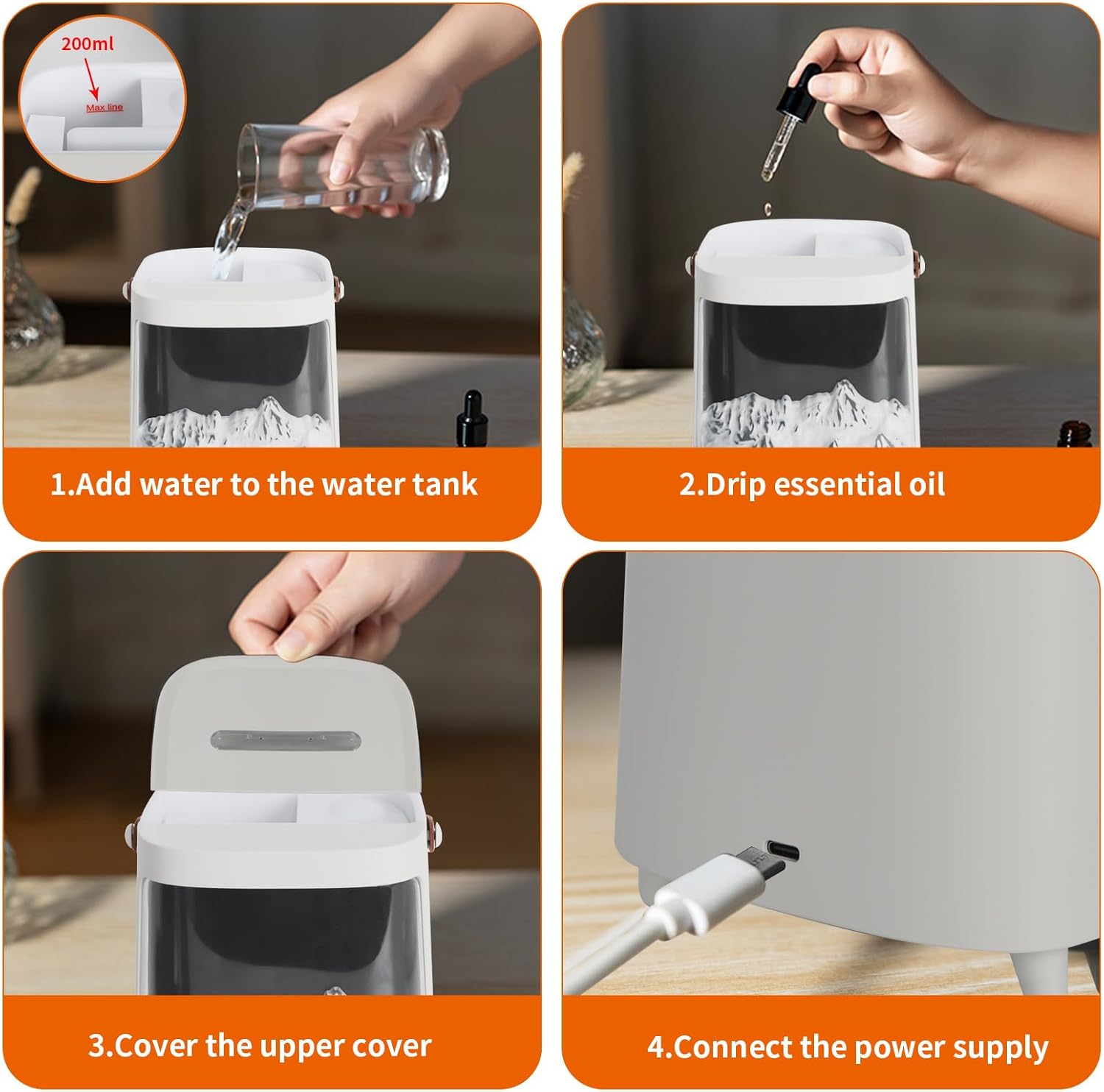 200ml

Max line

1.Add water to the water tank

2.Drip essential oil

3.Cover the upper cover

4.Connect the power supply