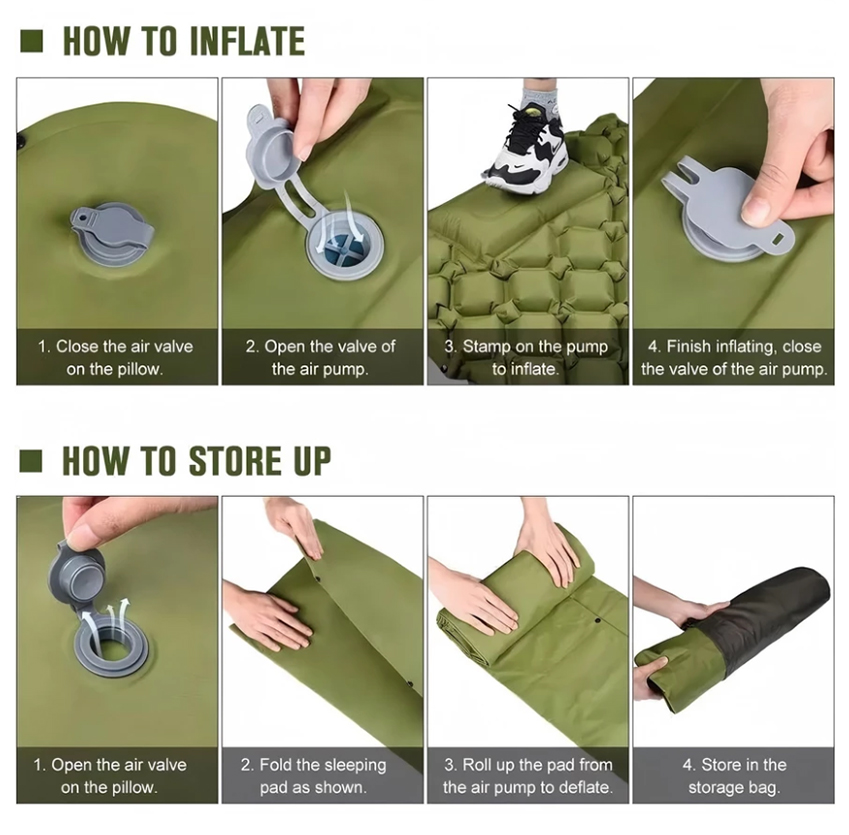 HOW TO INFLATE

1. Close the air valve on the pillow.

2. Open the valve of the air pump.

3. Stamp on the pump to inflate.

4. Finish inflating, close the valve of the air pump.

HOW TO STORE UP

1. Open the air valve on the pillow.

2. Fold the sleeping pad as shown.

3. Roll up the pad from the air pump to deflate.

4. Store in the storage bag.