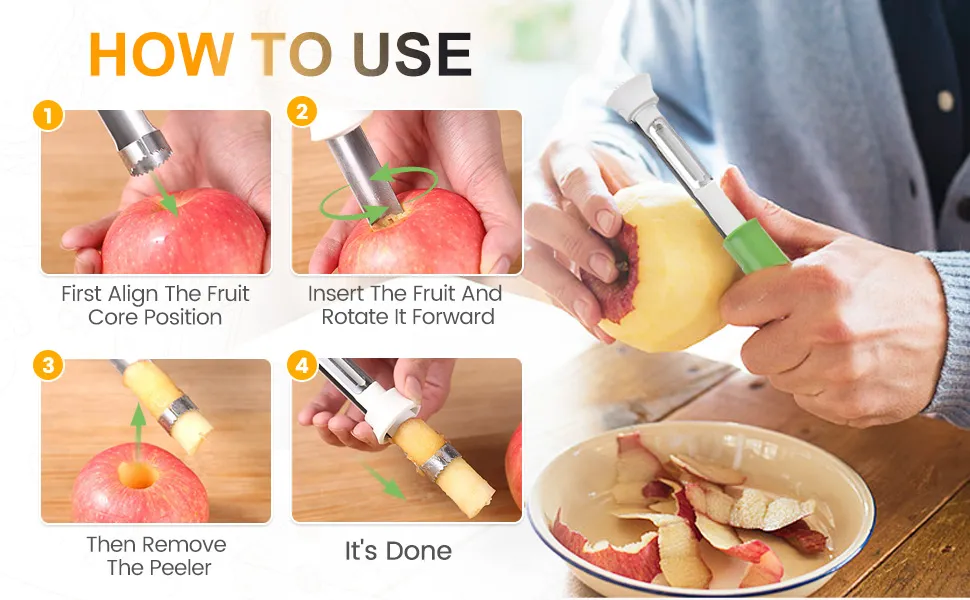 HOW TO USE

1
First Align The Fruit Core Position

2
Insert The Fruit And Rotate It Forward

3
Then Remove The Peeler

4
It's Done