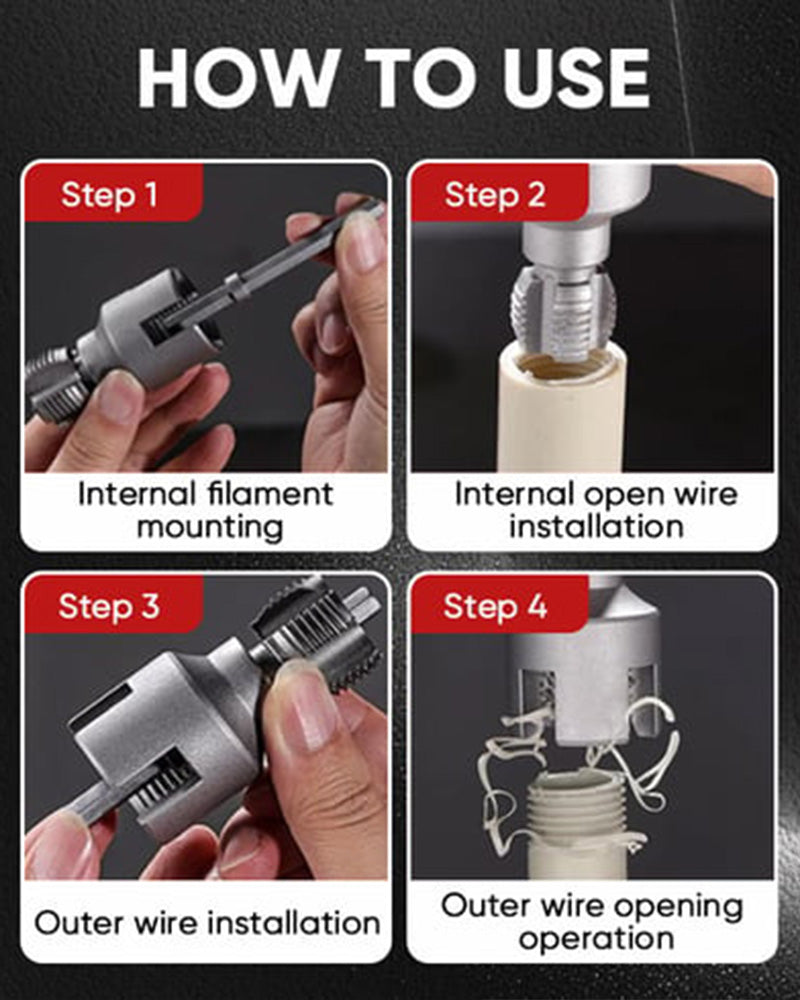 HOW TO USE

Step 1

Internal filament mounting

Step 2

Internal open wire installation

Step 3

Outer wire installation

Step 4

Outer wire opening operation