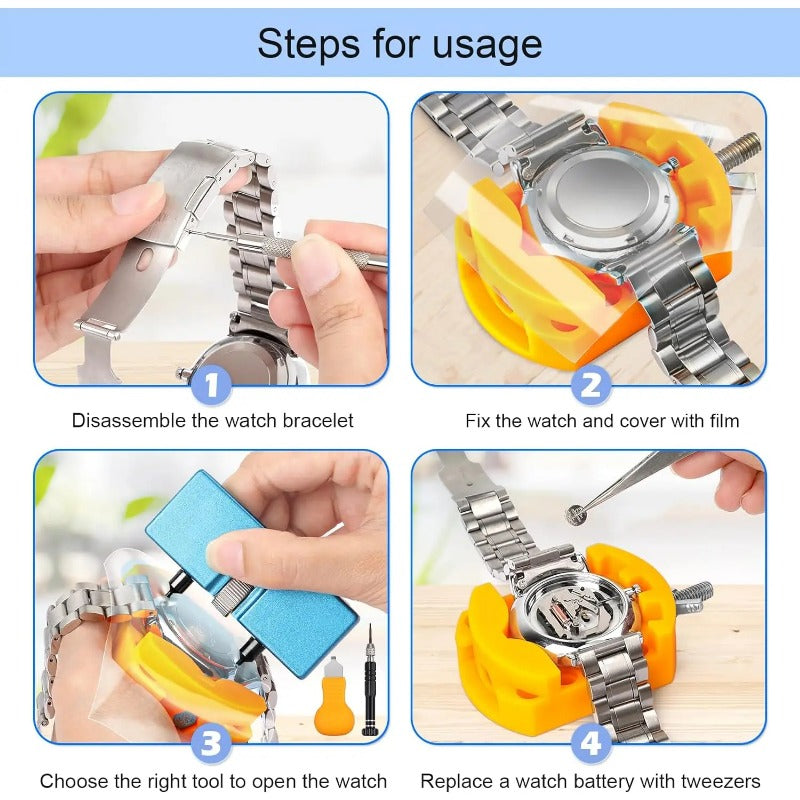 Steps for usage

1

Disassemble the watch bracelet

2

Fix the watch and cover with film

3

Choose the right tool to open the watch

4

Replace a watch battery with tweezers