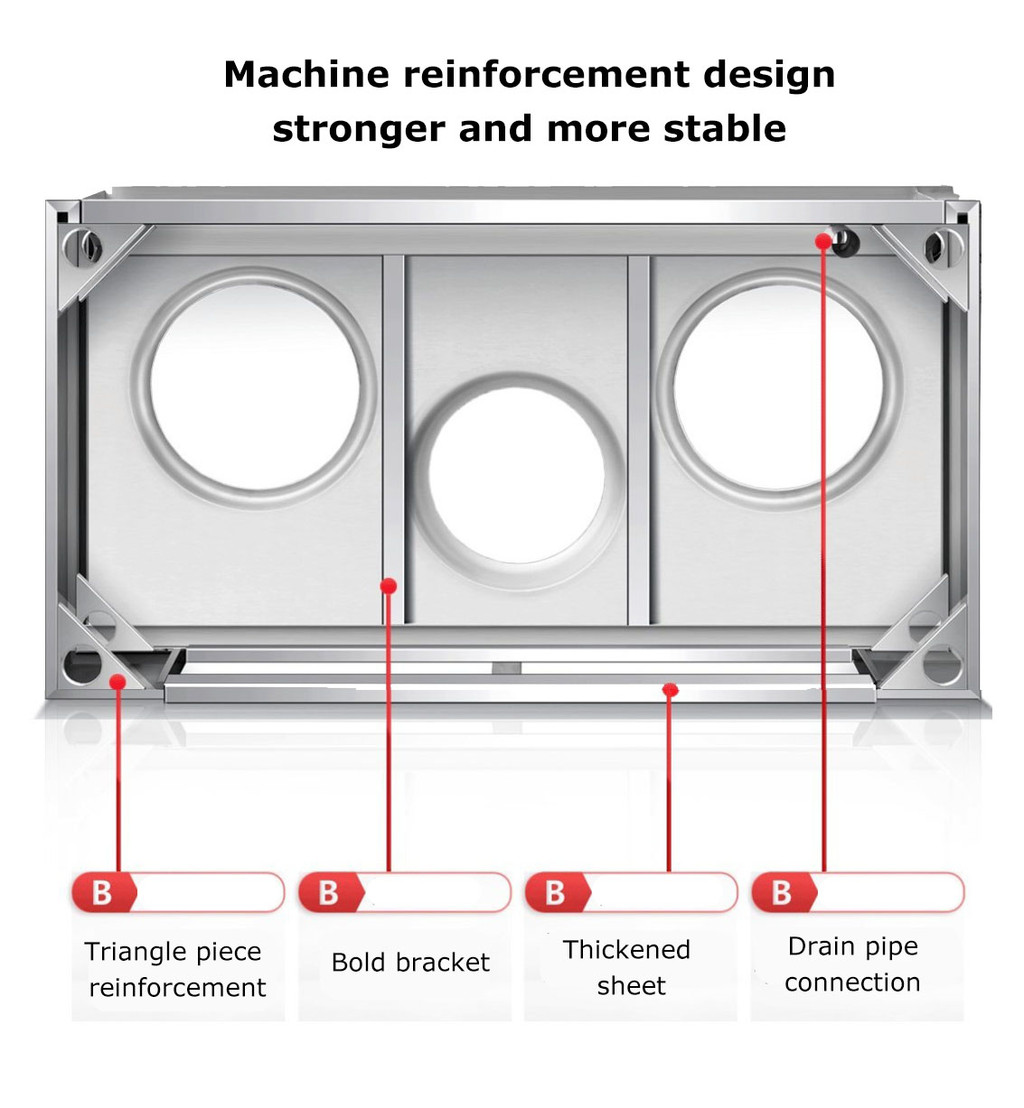 Machine reinforcement design
stronger and more stable

B
Triangle piece reinforcement

B
Bold bracket

B
Thickened sheet

B
Drain pipe connection