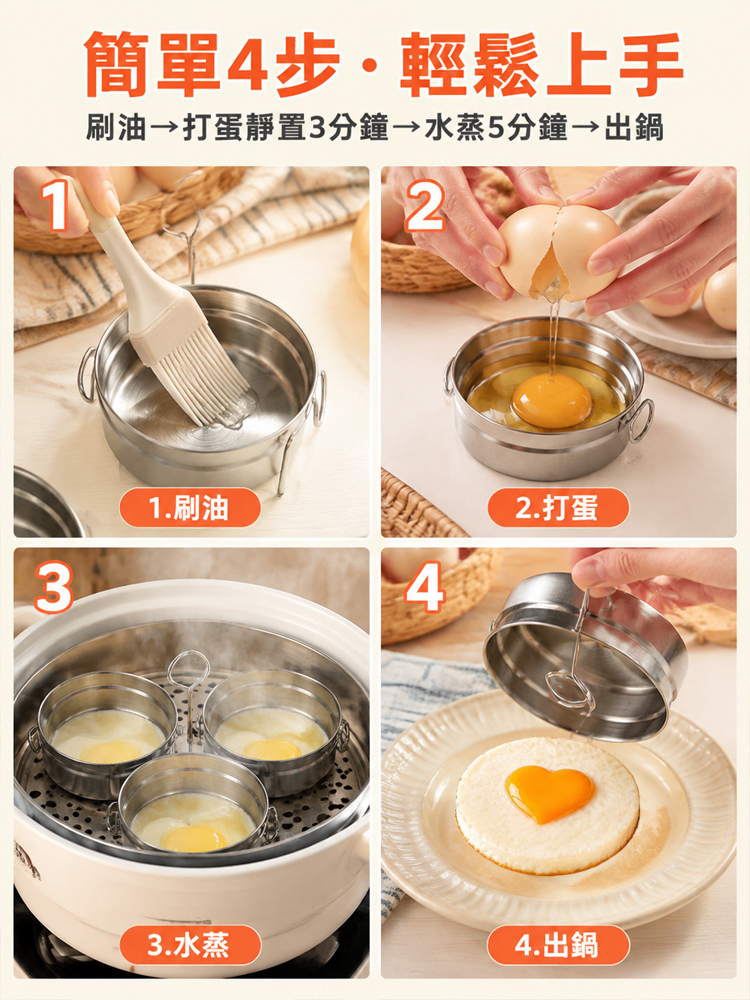 簡單4步·輕鬆上手

刷油→打蛋靜置3分鐘→水蒸5分鐘→出鍋

1

1.刷油

2

2.打蛋

3

3.水蒸

4

4.出鍋