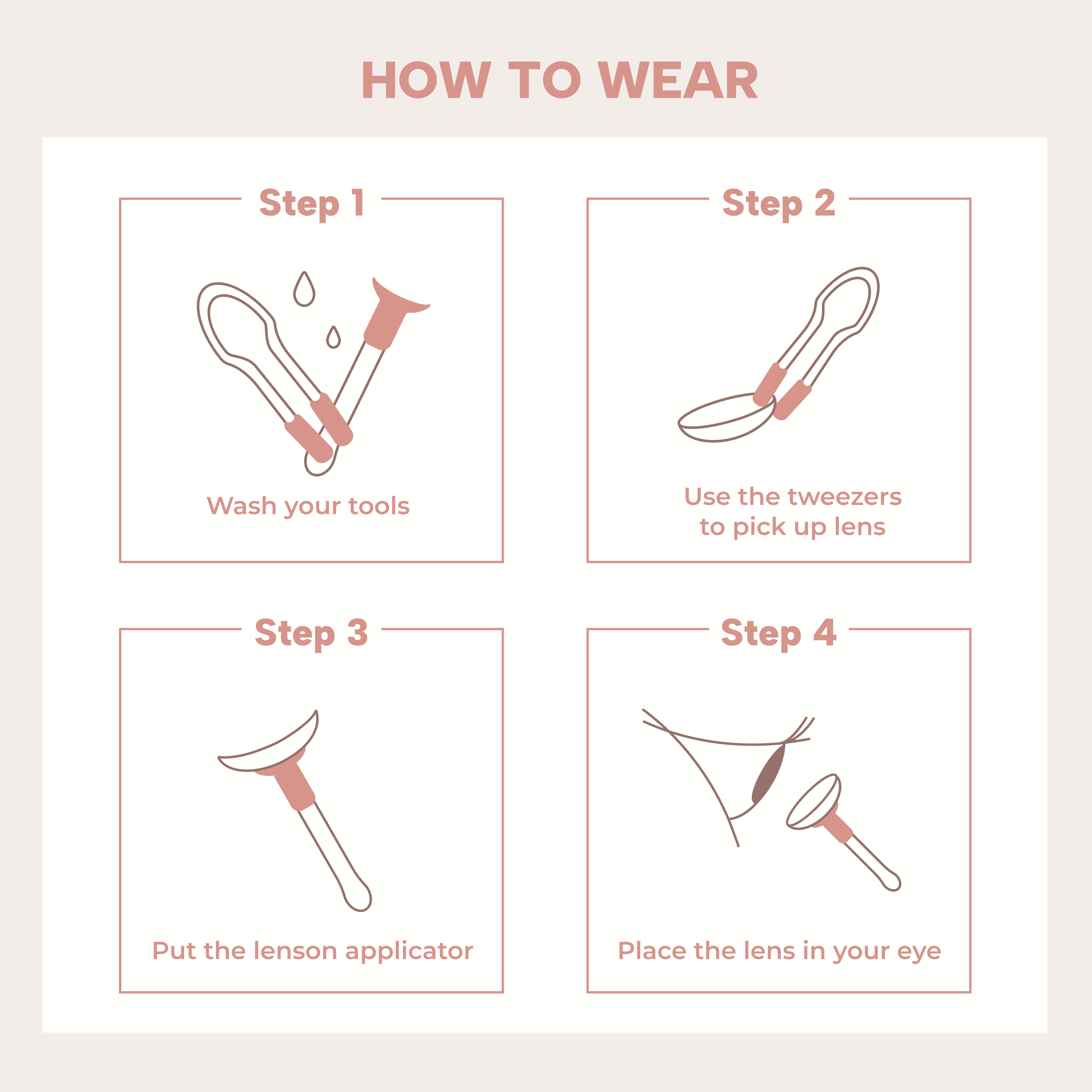 HOW TO WEAR

Step 1

Wash your tools

Step 2

Use the tweezers to pick up lens

Step 3

Put the lenson applicator

Step 4

Place the lens in your eye