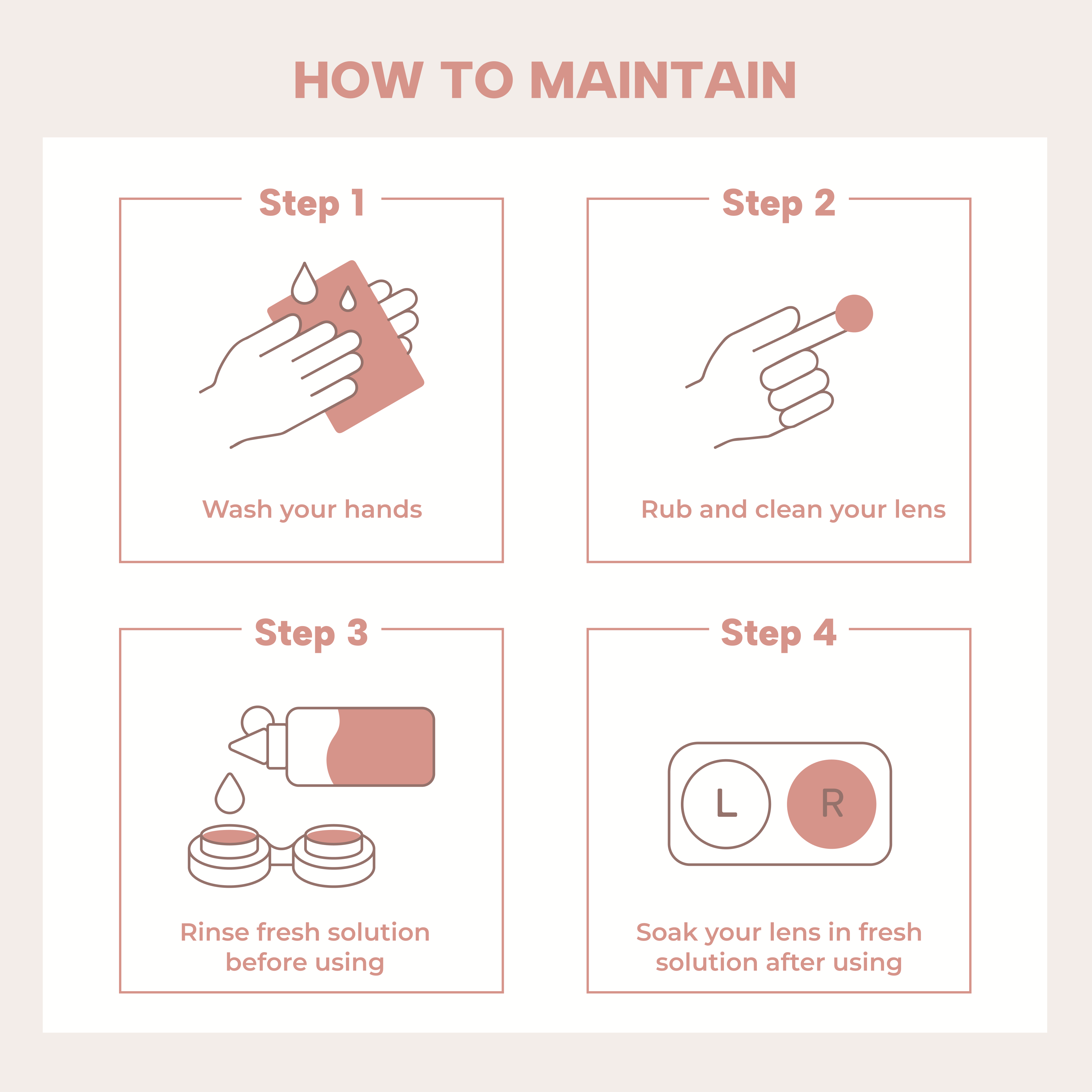 HOW TO MAINTAIN

Step 1

Wash your hands

Step 2

Rub and clean your lens

Step 3

Rinse fresh solution before using

Step 4

L

R

Soak your lens in fresh solution after using