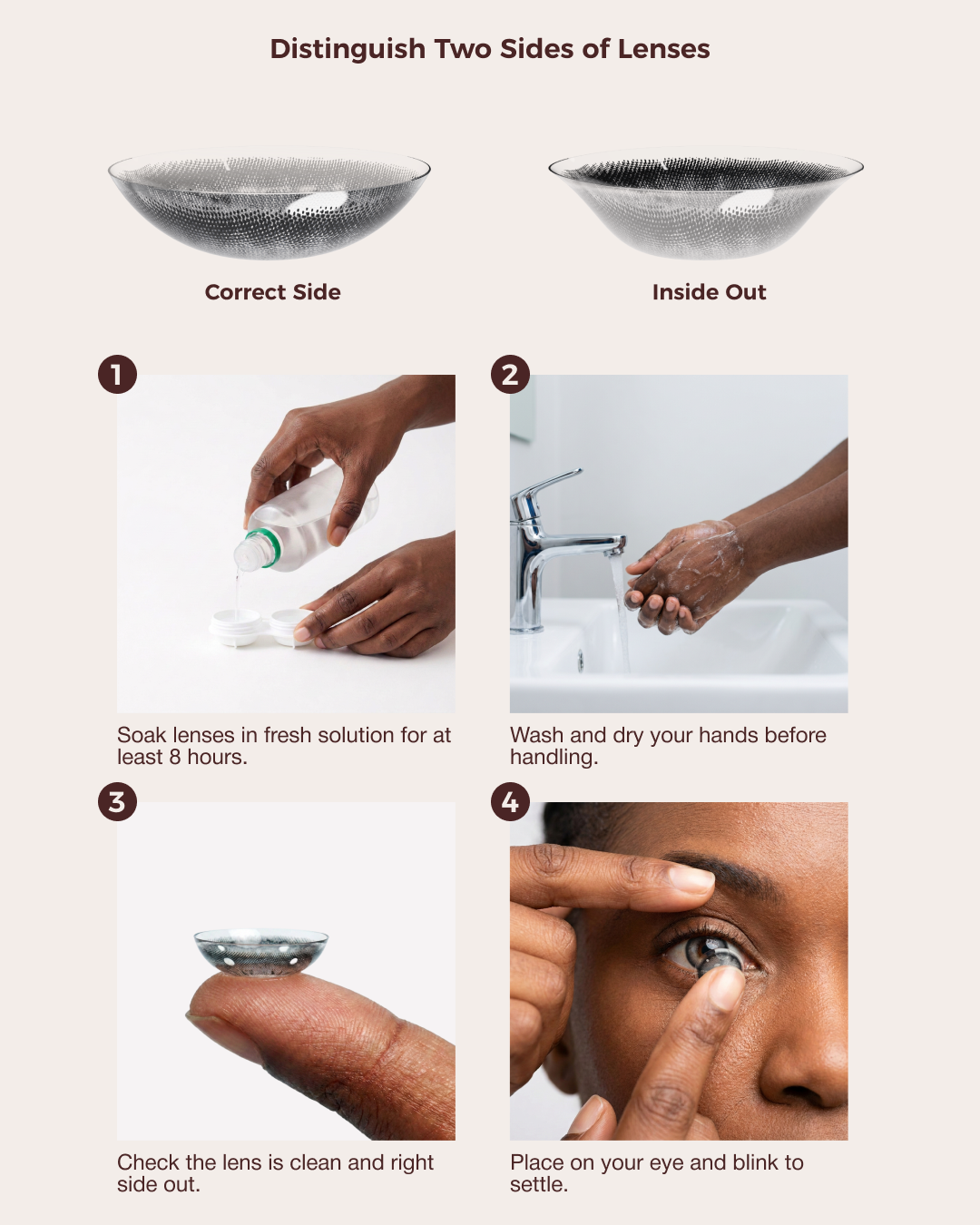 Distinguish Two Sides of Lenses

Correct Side

Inside Out

1

Soak lenses in fresh solution for at least 8 hours.

2

Wash and dry your hands before handling.

3

Check the lens is clean and right side out.

4

Place on your eye and blink to settle.