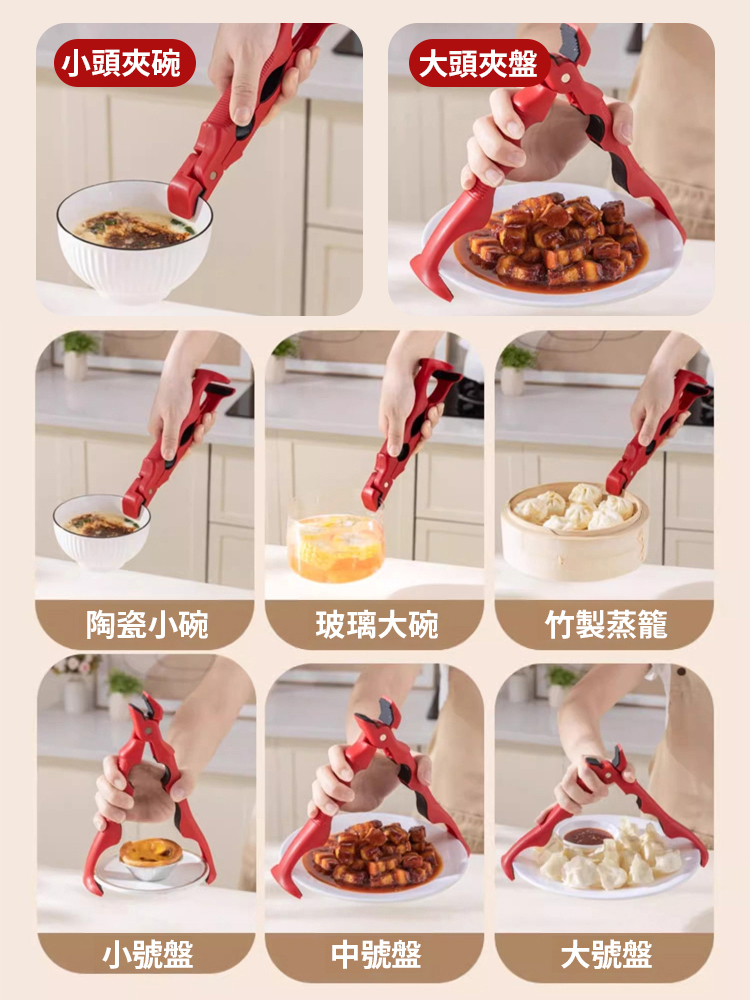 小頭夾碗

大頭夾盤

陶瓷小碗

玻璃大碗

竹製蒸籠

小號盤

中號盤

大號盤