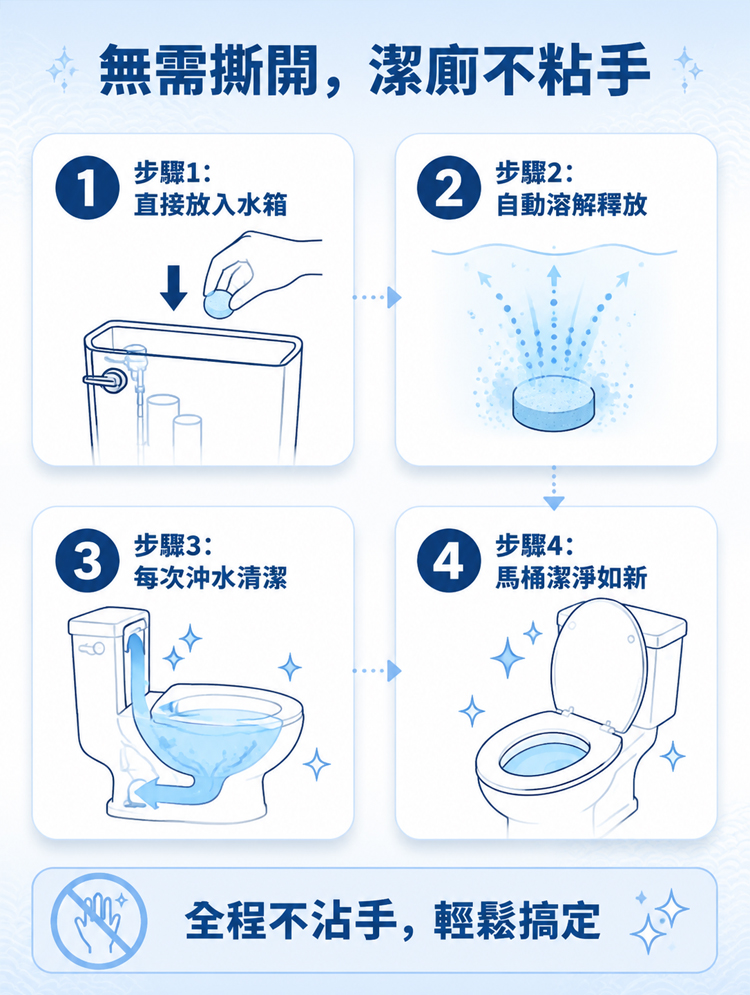 無需撕開，潔廁不粘手

1
步驟1：
直接放入水箱

2
步驟2：
自動溶解釋放

3
步驟3：
每次沖水清潔

4
步驟4：
馬桶潔淨如新

全程不沾手，輕鬆搞定