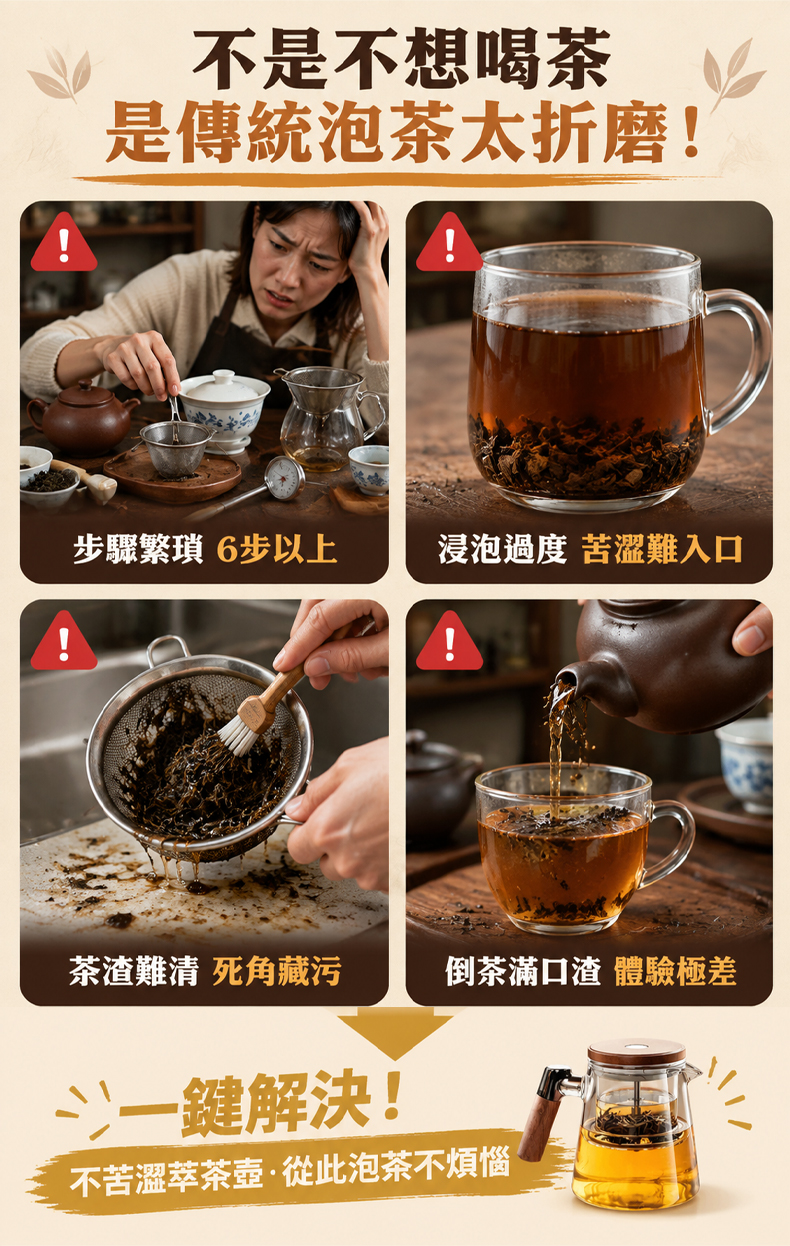 不是不想喝茶
是傳統泡茶太折磨！

步驟繁瑣 6步以上

浸泡過度 苦澀難入口

茶渣難清 死角藏污

倒茶滿口渣 體驗極差

一鍵解決！

不苦澀萃茶壺·從此泡茶不煩惱