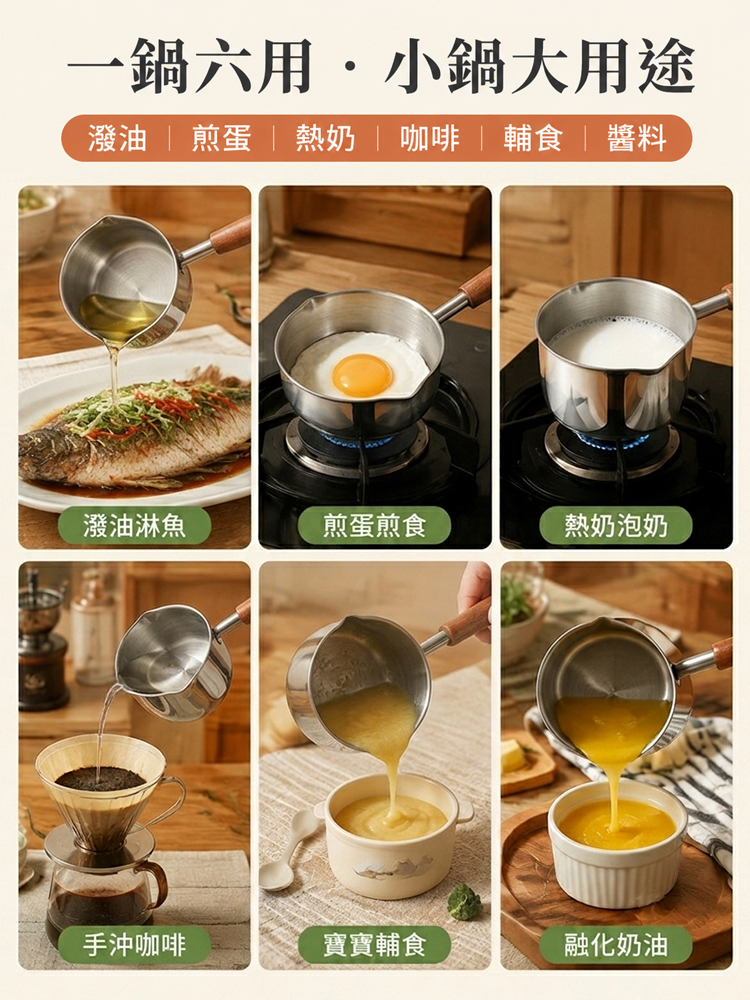 一鍋六用 · 小鍋大用途

潑油 | 煎蛋 | 熱奶 | 咖啡 | 輔食 | 醬料

潑油淋魚

煎蛋煎食

熱奶泡奶

手沖咖啡

寶寶輔食

融化奶油