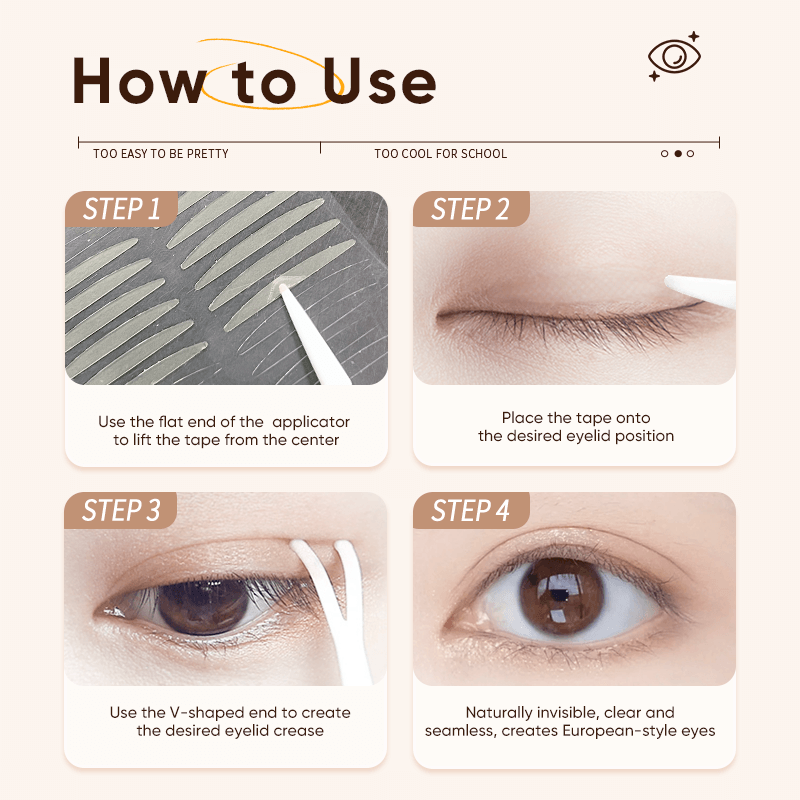 How to Use

TOO EASY TO BE PRETTY

TOO COOL FOR SCHOOL

STEP 1

Use the flat end of the applicator to lift the tape from the center

STEP 2

Place the tape onto the desired eyelid position

STEP 3

Use the V-shaped end to create the desired eyelid crease

STEP 4

Naturally invisible, clear and seamless, creates European-style eyes