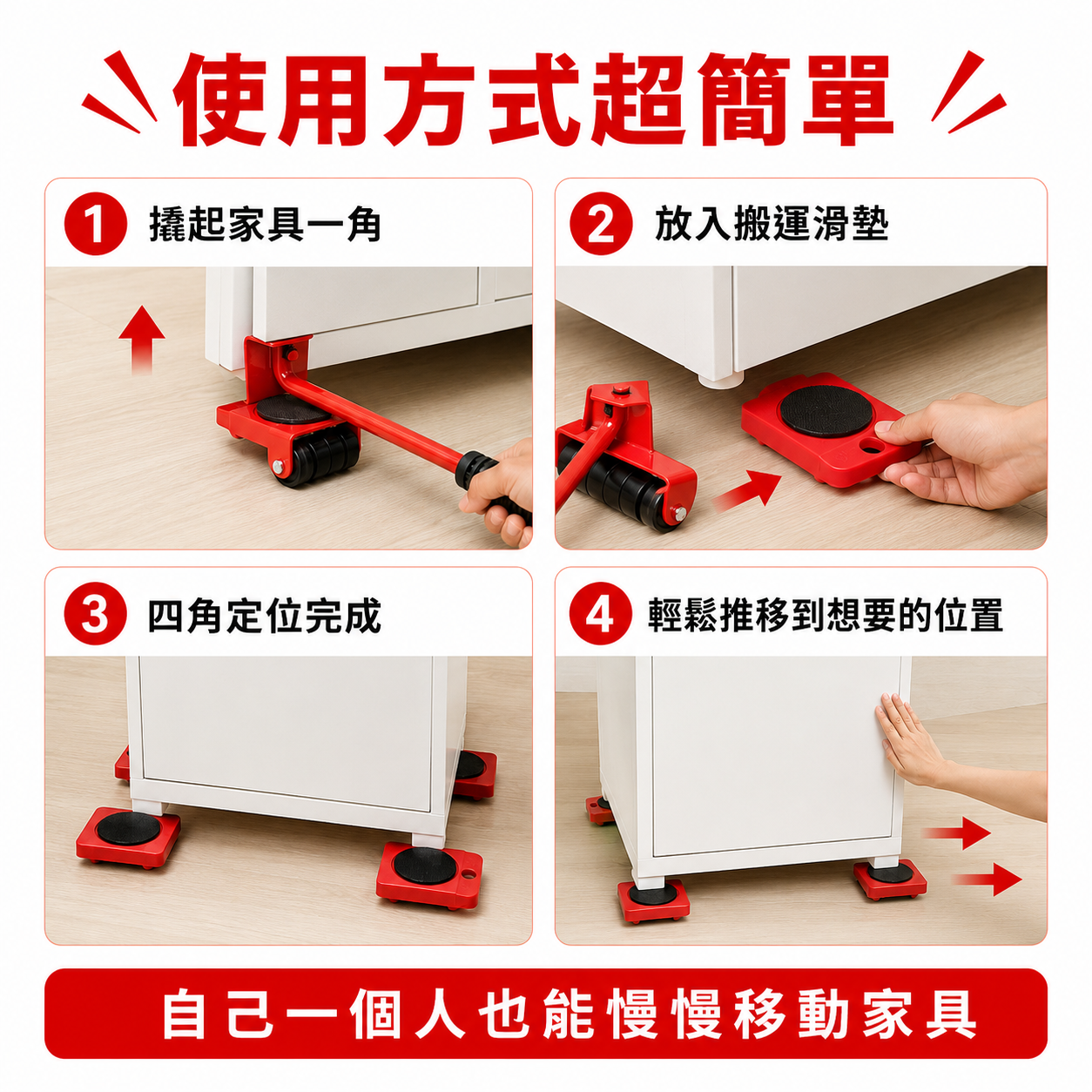 使用方式超簡單

1 撬起家具一角

2 放入搬運滑墊

3 四角定位完成

4 輕鬆推移到想要的位置

自己一個人也能慢慢移動家具