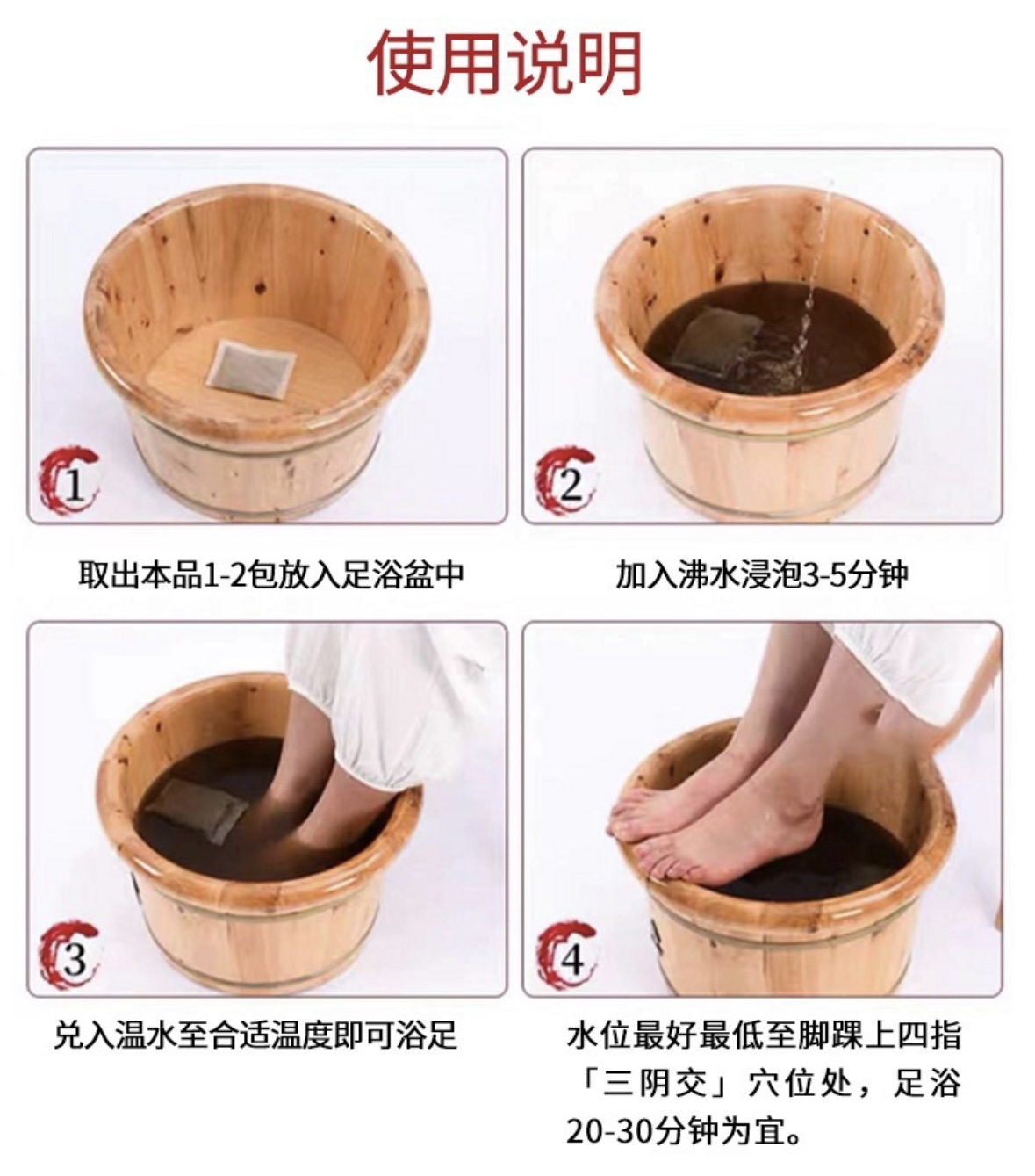 使用说明

1

取出本品1-2包放入足浴盆中

2

加入沸水浸泡3-5分钟

3

兑入温水至合适温度即可浴足

4

水位最好最低至脚踝上四指「三阴交」穴位处，足浴20-30分钟为宜。