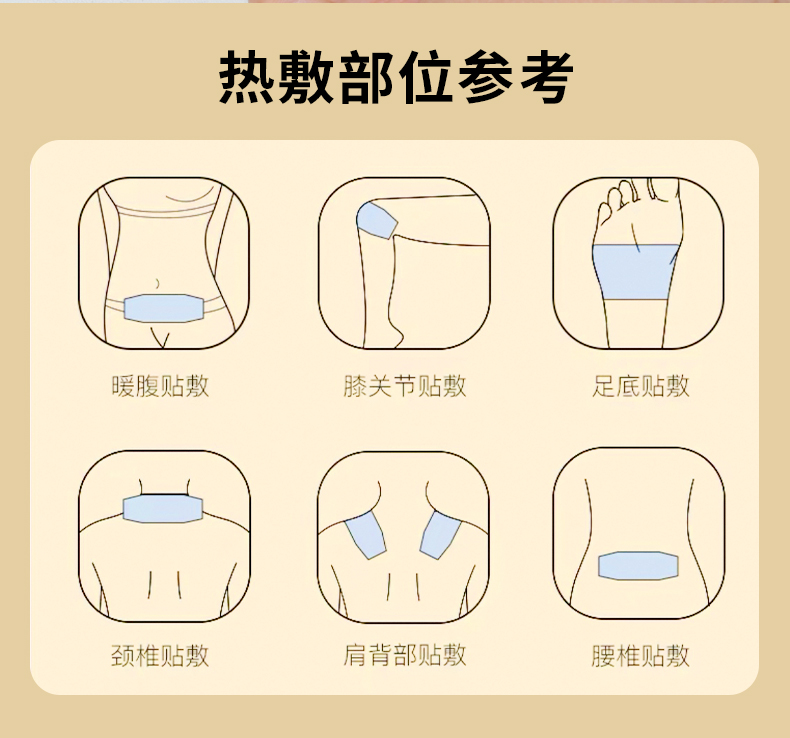 热敷部位参考

暖腹贴敷

膝关节贴敷

足底贴敷

颈椎贴敷

肩背部贴敷

腰椎贴敷