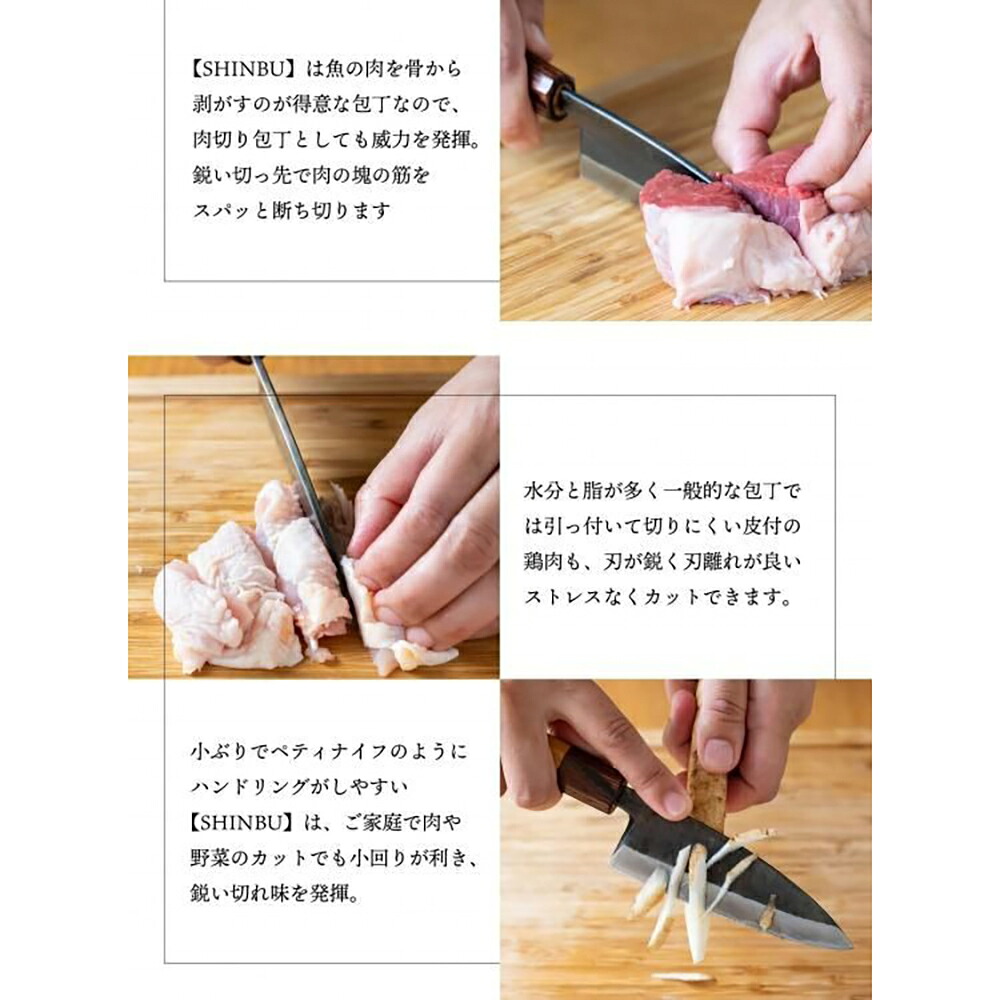 【SHINBU】は魚の肉を骨から剥がすのが得意な包丁なので、肉切り包丁としても威力を発揮。鋭い切っ先で肉の塊の筋をスパッと断ち切ります

水分と脂が多く一般的な包丁では引っ付いて切りにくい皮付の鶏肉も、刃が鋭く刃離れが良いストレスなくカットできます。

小ぶりでペティナイフのようにハンドリングがしやすい【SHINBU】は、ご家庭で肉や野菜のカットでも小回りが利き、鋭い切れ味を発揮。