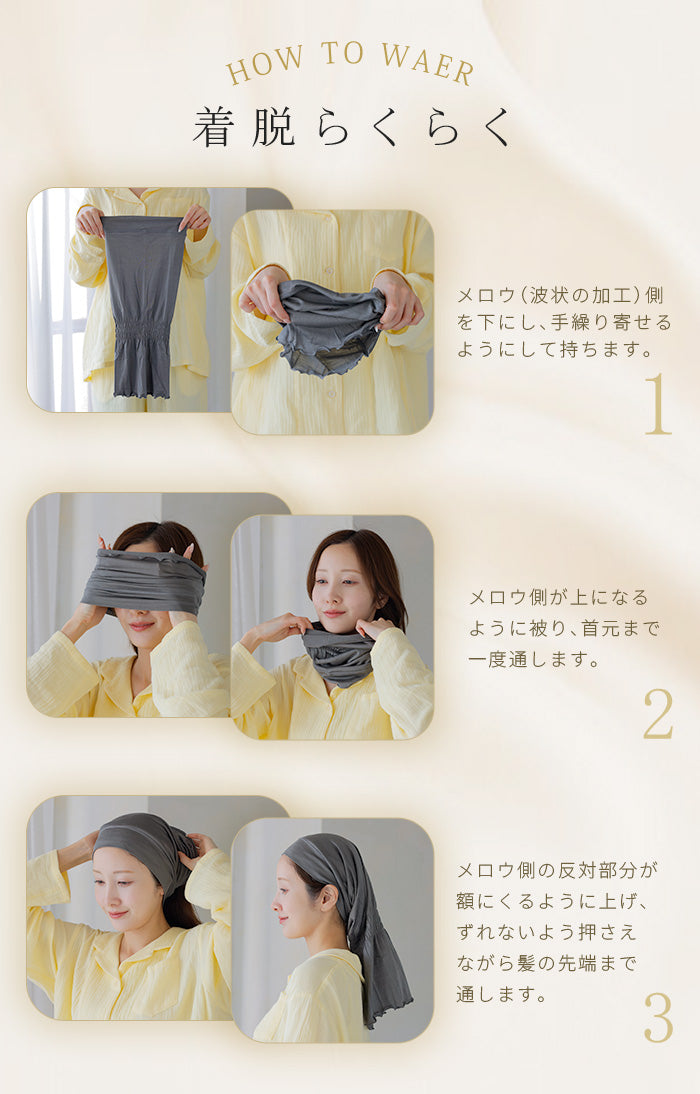 HOW TO WAER

着脱らくらく

メロウ（波状の加工）側を下にし、手繰り寄せるようにして持ちます。

1

メロウ側が上になるように被り、首元まで一度通します。

2

メロウ側の反対部分が額にくるように上げ、ずれないよう押さえながら髪の先端まで通します。

3