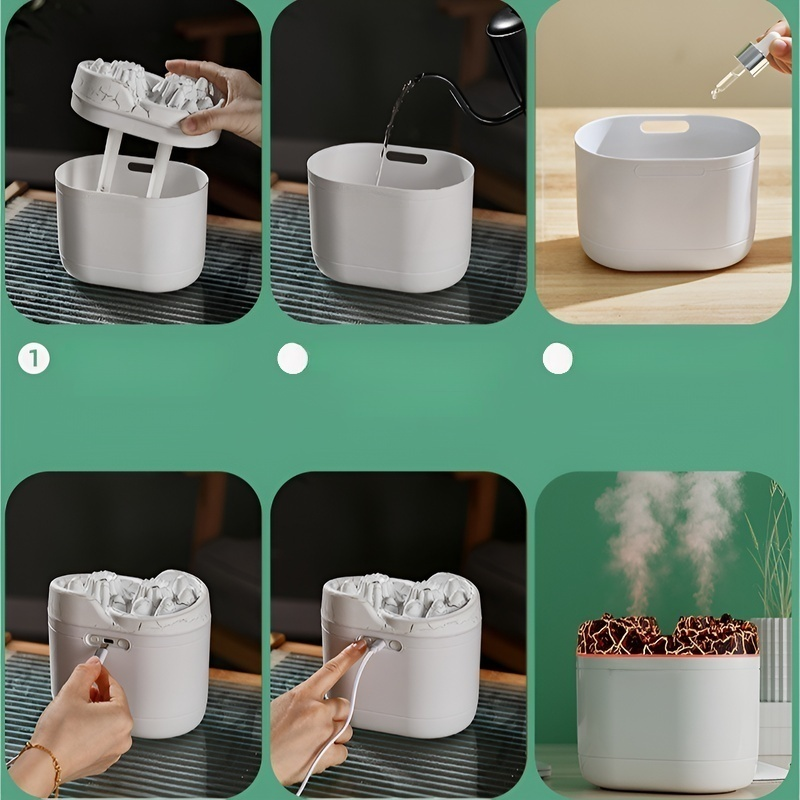 1