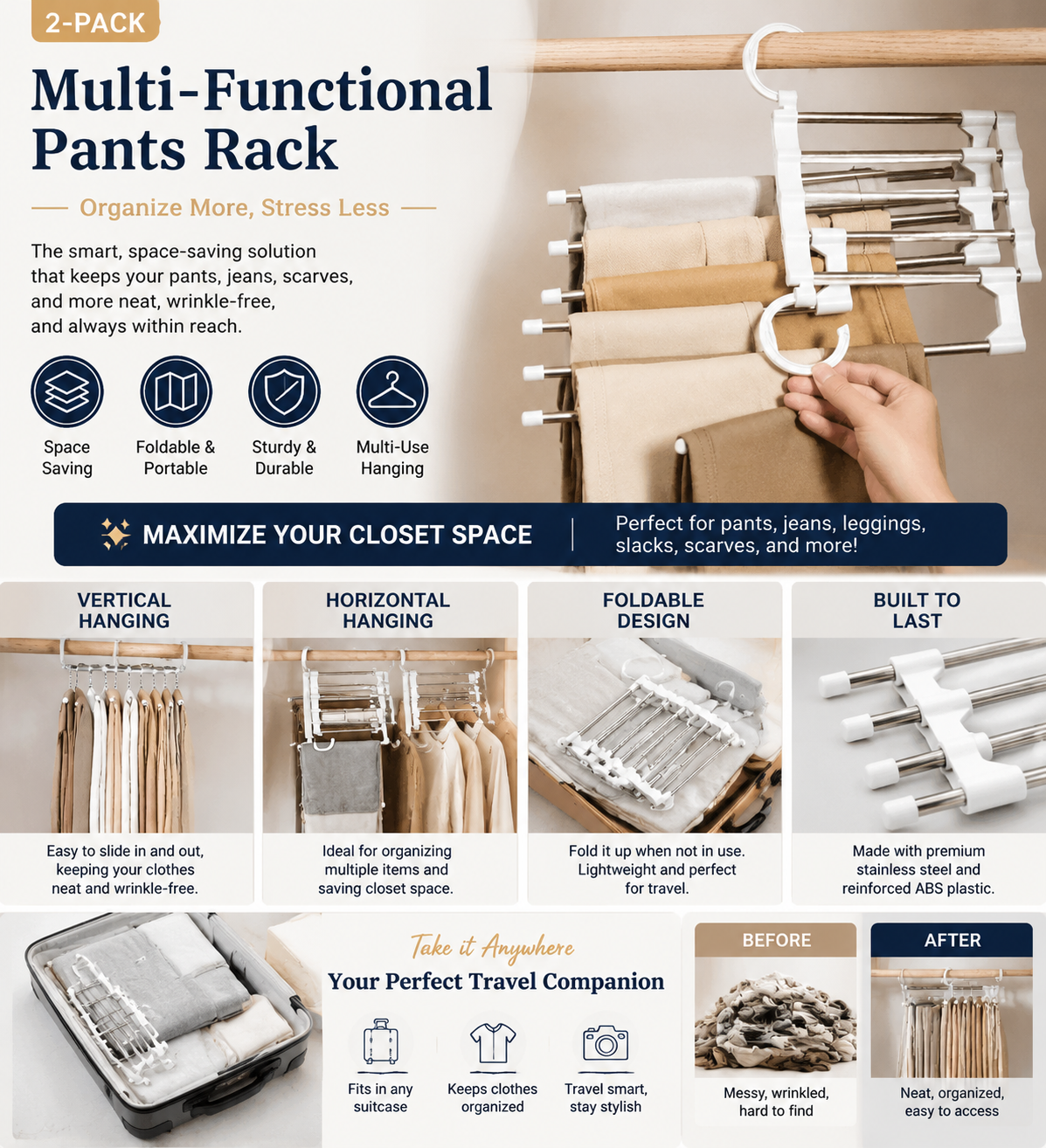 2-PACK

Multi-Functional Pants Rack

Organize More, Stress Less

The smart, space-saving solution that keeps your pants, jeans, scarves, and more neat, wrinkle-free, and always within reach.

Space Saving

Foldable & Portable

Sturdy & Durable

Multi-Use Hanging

MAXIMIZE YOUR CLOSET SPACE

Perfect for pants, jeans, leggings, slacks, scarves, and more!

VERTICAL HANGING

Easy to slide in and out, keeping your clothes neat and wrinkle-free.

HORIZONTAL HANGING

Ideal for organizing multiple items and saving closet space.

FOLDABLE DESIGN

Fold it up when not in use. Lightweight and perfect for travel.

BUILT TO LAST

Made with premium stainless steel and reinforced ABS plastic.

Take it Anywhere

Your Perfect Travel Companion

Fits in any suitcase

Keeps clothes organized

Travel smart, stay stylish

BEFORE

Messy, wrinkled, hard to find

AFTER

Neat, organized, easy to access