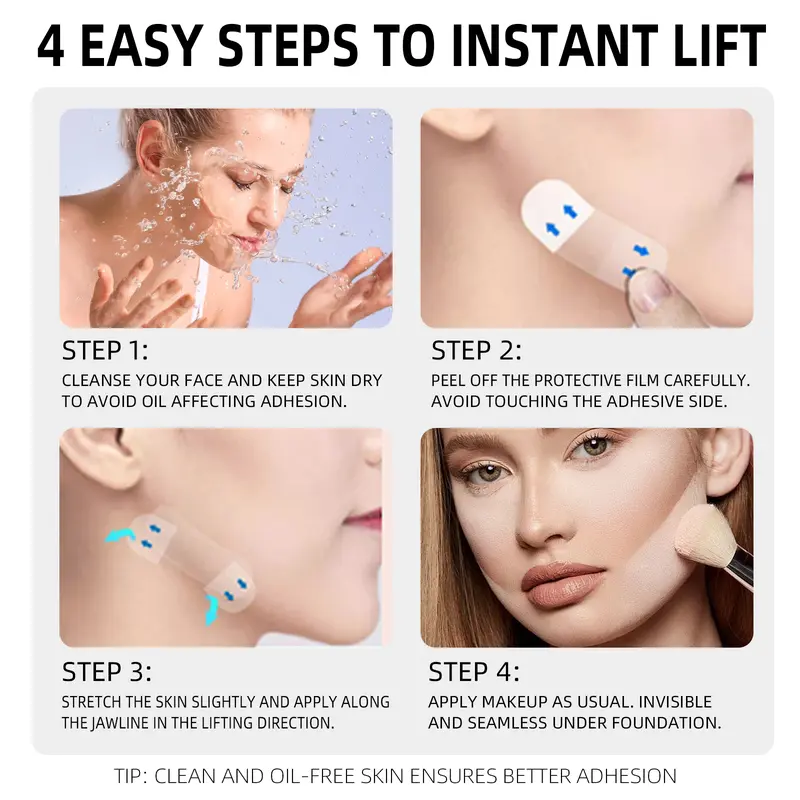 4 EASY STEPS TO INSTANT LIFT

STEP 1:
CLEANSE YOUR FACE AND KEEP SKIN DRY TO AVOID OIL AFFECTING ADHESION.

STEP 2:
PEEL OFF THE PROTECTIVE FILM CAREFULLY. AVOID TOUCHING THE ADHESIVE SIDE.

STEP 3:
STRETCH THE SKIN SLIGHTLY AND APPLY ALONG THE JAWLINE IN THE LIFTING DIRECTION.

STEP 4:
APPLY MAKEUP AS USUAL. INVISIBLE AND SEAMLESS UNDER FOUNDATION.

TIP: CLEAN AND OIL-FREE SKIN ENSURES BETTER ADHESION