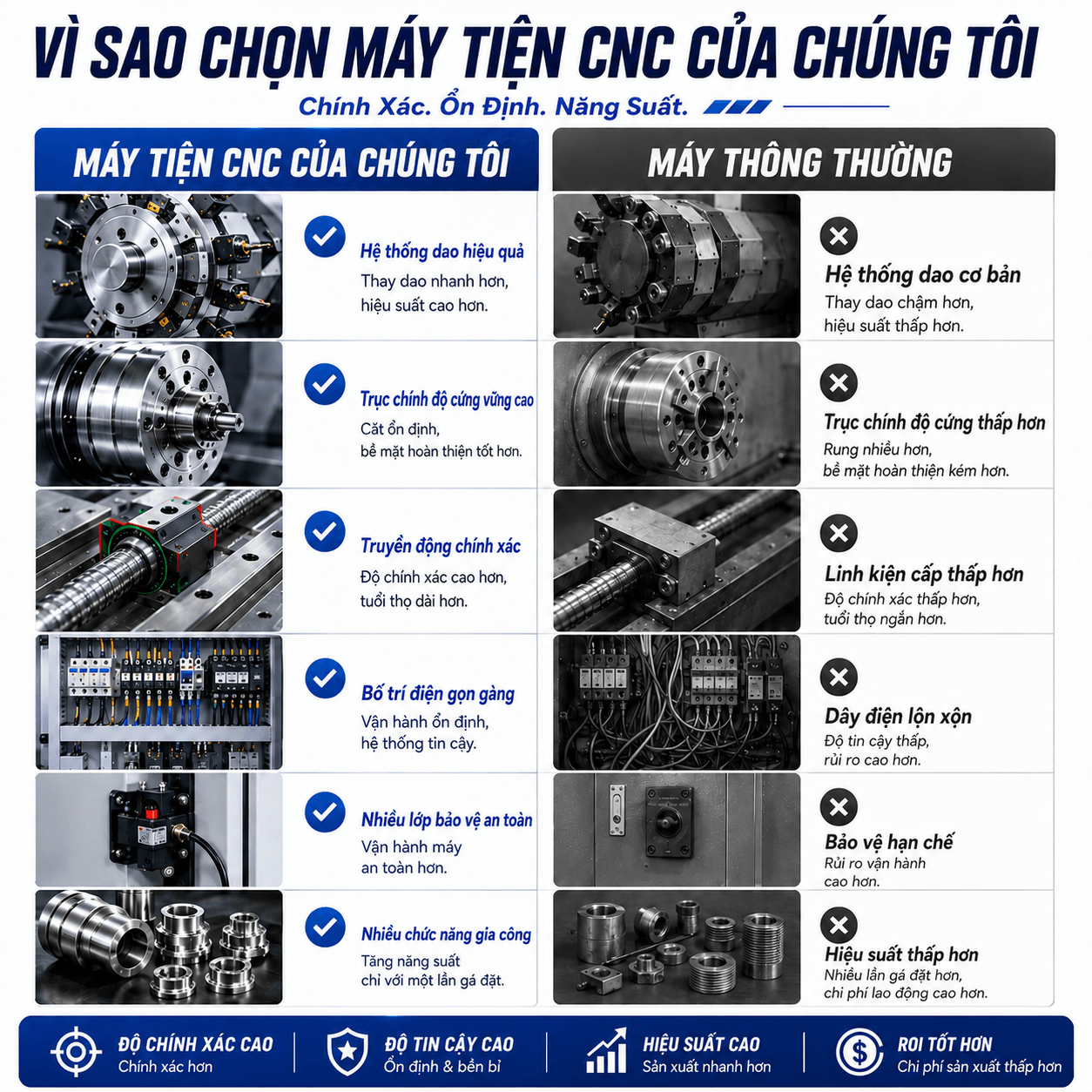 VÌ SAO CHỌN MÁY TIỆN CNC CỦA CHÚNG TÔI

Chính Xác. Ổn Định. Năng Suất.

MÁY TIỆN CNC CỦA CHÚNG TÔI

Hệ thống dao hiệu quả
Thay dao nhanh hơn, hiệu suất cao hơn.

Trục chính độ cứng vững cao
Cắt ổn định, bề mặt hoàn thiện tốt hơn.

Truyền động chính xác
Độ chính xác cao hơn, tuổi thọ dài hơn.

Bố trí điện gọn gàng
Vận hành ổn định, hệ thống tin cậy.

Nhiều lớp bảo vệ an toàn
Vận hành máy an toàn hơn.

Nhiều chức năng gia công
Tăng năng suất chỉ với một lần gá đặt.

MÁY THÔNG THƯỜNG

Hệ thống dao cơ bản
Thay dao chậm hơn, hiệu suất thấp hơn.

Trục chính độ cứng thấp hơn
Rung nhiều hơn, bề mặt hoàn thiện kém hơn.

Linh kiện cấp thấp hơn
Độ chính xác thấp hơn, tuổi thọ ngắn hơn.

Dây điện lộn xộn
Độ tin cậy thấp, rủi ro cao hơn.

Bảo vệ hạn chế
Rủi ro vận hành cao hơn.

Hiệu suất thấp hơn
Nhiều lần gá đặt hơn, chi phí lao động cao hơn.

ĐỘ CHÍNH XÁC CAO
Chính xác hơn

ĐỘ TIN CẬY CAO
Ổn định & bền bỉ

HIỆU SUẤT CAO
Sản xuất nhanh hơn

ROI TỐT HƠN
Chi phí sản xuất thấp hơn